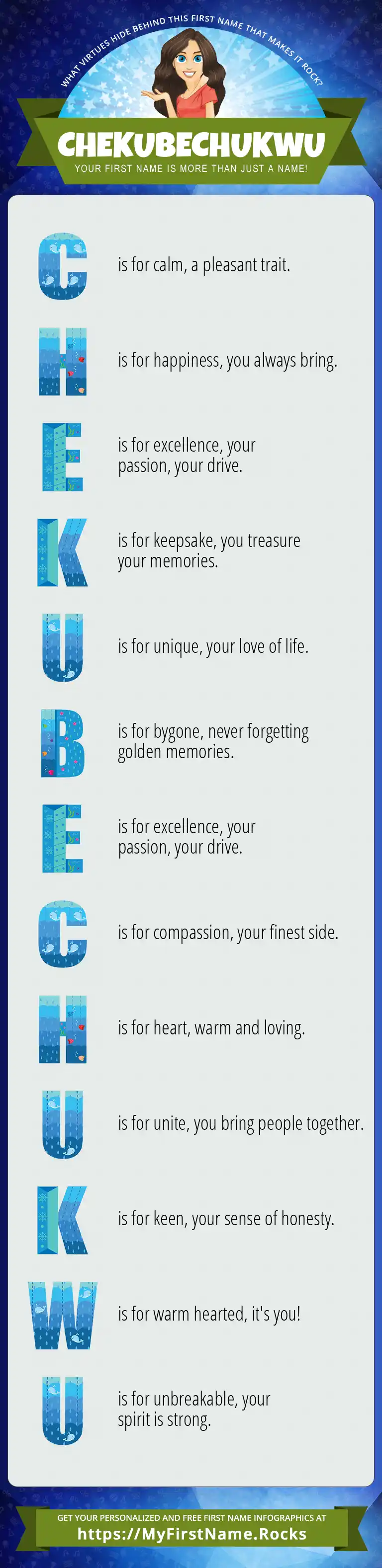 WHAT VIRTUES HIDE BEHIND THIS FIRST NAME THAT MAKES IT ROCK?

CHEKUBECHUKWU

YOUR FIRST NAME IS MORE THAN JUST A NAME!

C is for calm, a pleasant trait.

H is for happiness, you always bring.

E is for excellence, your passion, your drive.

K is for keepsake, you treasure your memories.

U is for unique, your love of life.

B is for bygone, never forgetting golden memories.

E is for excellence, your passion, your drive.

C is for compassion, your finest side.

H is for heart, warm and loving.

U is for unite, you bring people together.

K is for keen, your sense of honesty.

W is for warm hearted, it's you!

U is for unbreakable, your spirit is strong.

GET YOUR PERSONALIZED AND FREE FIRST NAME INFOGRAPHICS AT

https://MyFirstName.Rocks