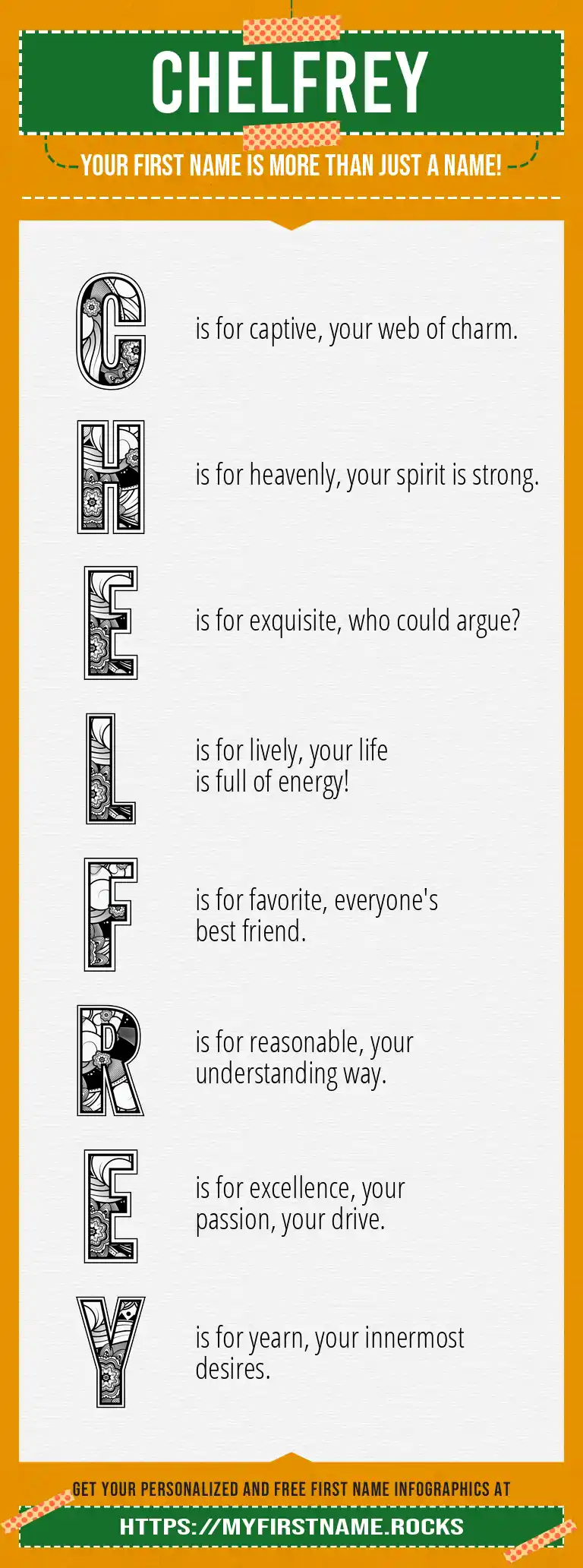 CHELFREY

YOUR FIRST NAME IS MORE THAN JUST A NAME!

C is for captive, your web of charm.

H is for heavenly, your spirit is strong.

E is for exquisite, who could argue?

L is for lively, your life is full of energy!

F is for favorite, everyone's best friend.

R is for reasonable, your understanding way.

E is for excellence, your passion, your drive.

Y is for yearn, your innermost desires.

GET YOUR PERSONALIZED AND FREE FIRST NAME INFOGRAPHICS AT

HTTPS://MYFIRSTNAME.ROCKS