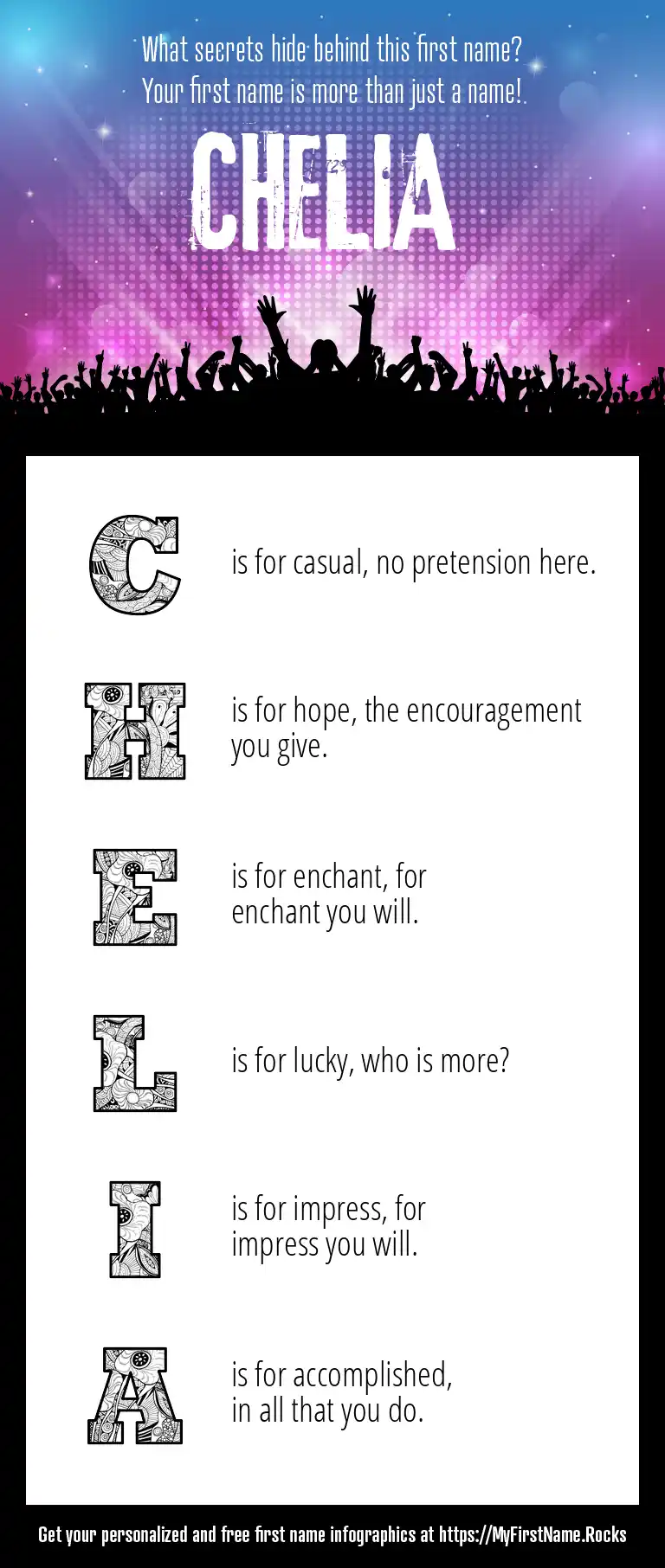 What secrets hide behind this first name?
Your first name is more than just a name!

CHELIA

C is for casual, no pretension here.

H is for hope, the encouragement you give.

E is for enchant, for enchant you will.

L is for lucky, who is more?

I is for impress, for impress you will.

A is for accomplished, in all that you do.

Get your personalized and free first name infographics at https://MyFirstName.Rocks