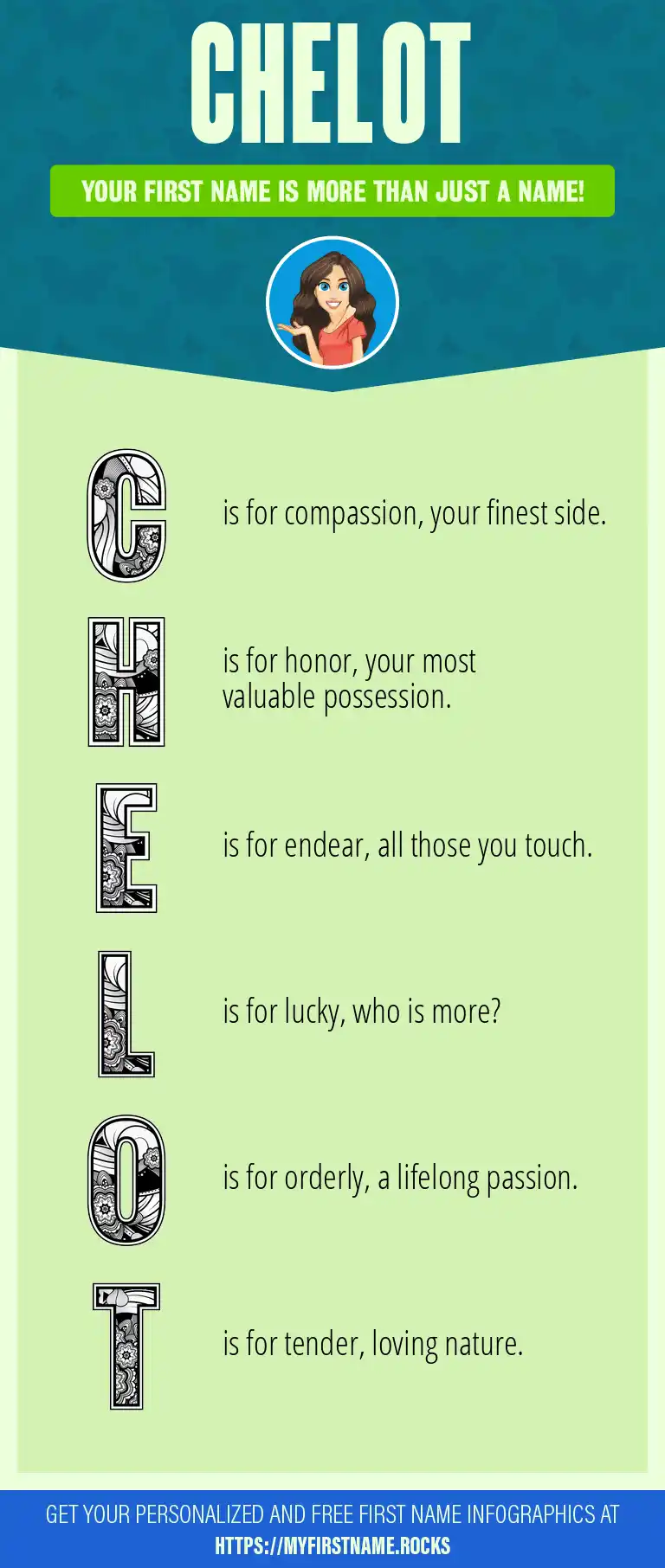 CHELOT

YOUR FIRST NAME IS MORE THAN JUST A NAME!

C is for compassion, your finest side.

H is for honor, your most valuable possession.

E is for endear, all those you touch.

L is for lucky, who is more?

O is for orderly, a lifelong passion.

T is for tender, loving nature.

GET YOUR PERSONALIZED AND FREE FIRST NAME INFOGRAPHICS AT HTTPS://MYFIRSTNAME.ROCKS