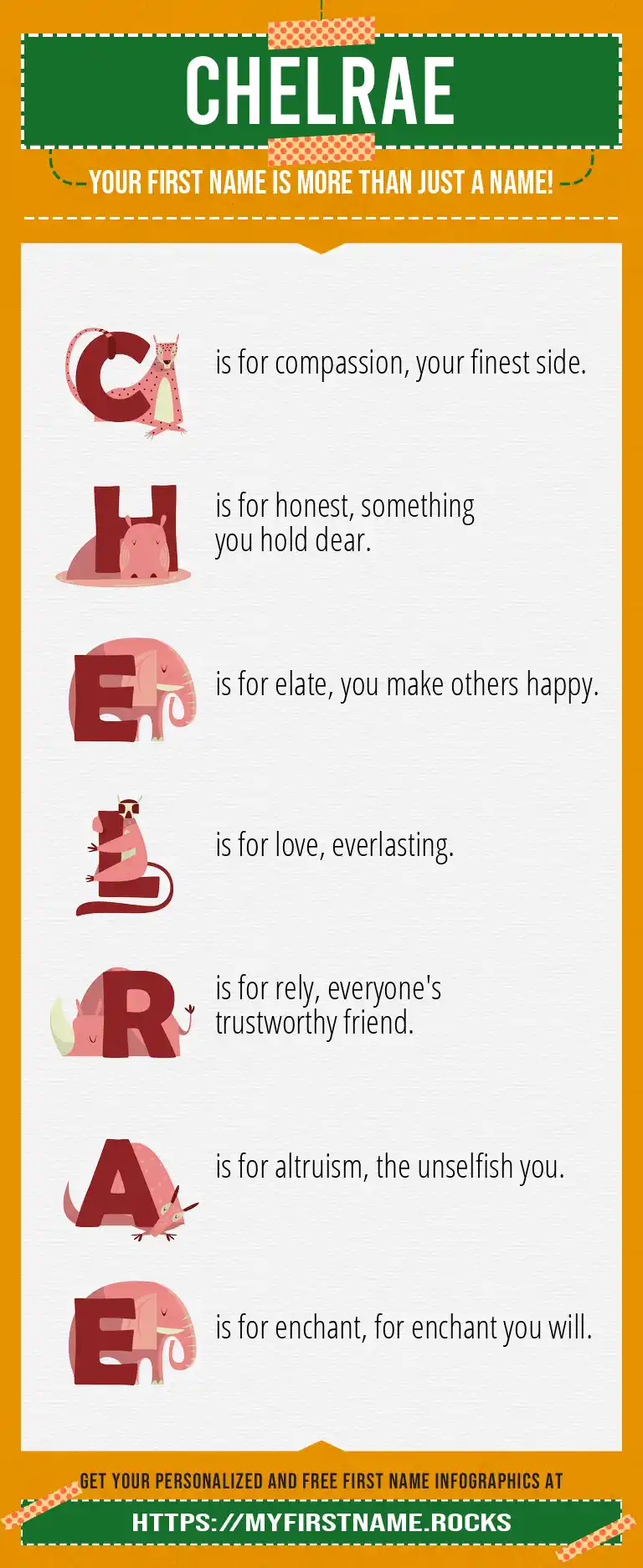 CHELRAE

YOUR FIRST NAME IS MORE THAN JUST A NAME!

C is for compassion, your finest side.

H is for honest, something you hold dear.

E is for elate, you make others happy.

L is for love, everlasting.

R is for rely, everyone's trustworthy friend.

A is for altruism, the unselfish you.

E is for enchant, for enchant you will.

GET YOUR PERSONALIZED AND FREE FIRST NAME INFOGRAPHICS AT

HTTPS://MYFIRSTNAME.ROCKS