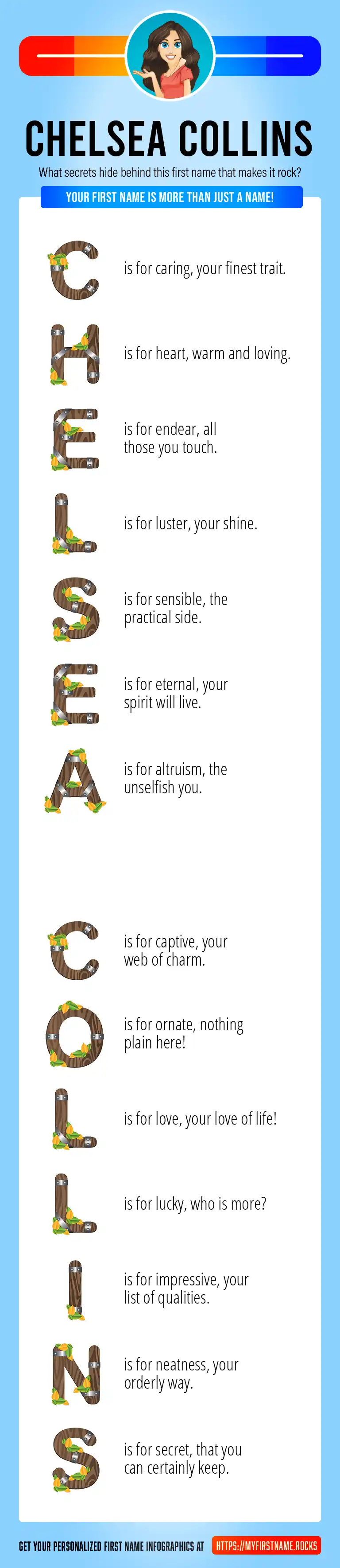 CHELSEA COLLINS

What secrets hide behind this first name that makes it rock?

YOUR FIRST NAME IS MORE THAN JUST A NAME!

C is for caring, your finest trait.

H is for heart, warm and loving.

E is for endear, all those you touch.

L is for luster, your shine.

S is for sensible, the practical side.

E is for eternal, your spirit will live.

A is for altruism, the unselfish you.

C is for captive, your web of charm.

O is for ornate, nothing plain here!

L is for love, your love of life!

L is for lucky, who is more?

I is for impressive, your list of qualities.

N is for neatness, your orderly way.

S is for secret, that you can certainly keep.

GET YOUR PERSONALIZED FIRST NAME INFOGRAPHICS AT HTTPS://MYFIRSTNAME.ROCKS