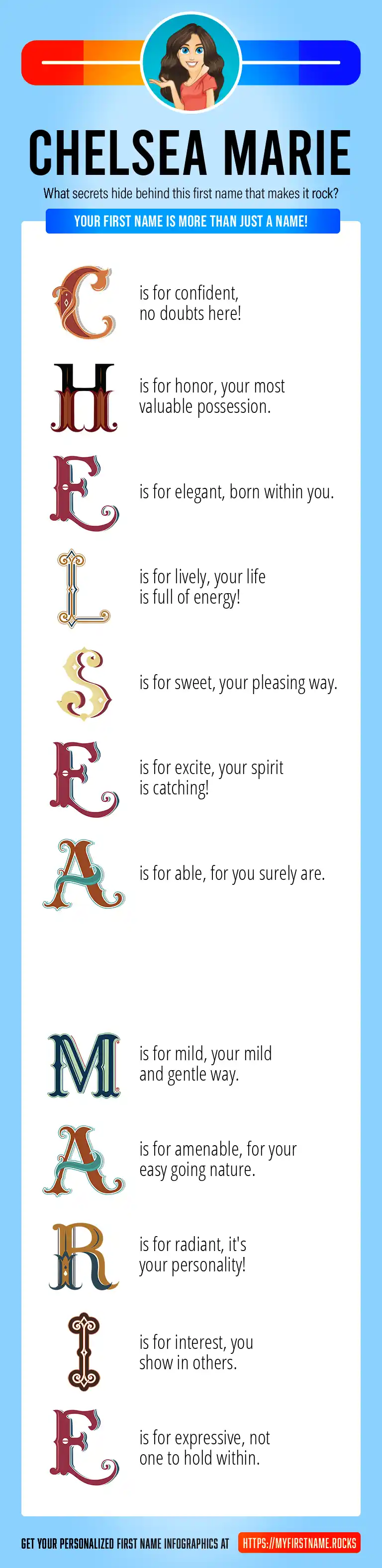 CHELSEA MARIE

What secrets hide behind this first name that makes it rock?

YOUR FIRST NAME IS MORE THAN JUST A NAME!

C is for confident, no doubts here!

H is for honor, your most valuable possession.

E is for elegant, born within you.

L is for lively, your life is full of energy!

S is for sweet, your pleasing way.

E is for excite, your spirit is catching!

A is for able, for you surely are.

M is for mild, your mild and gentle way.

A is for amenable, for your easy going nature.

R is for radiant, it's your personality!

I is for interest, you show in others.

E is for expressive, not one to hold within.

GET YOUR PERSONALIZED FIRST NAME INFOGRAPHICS AT HTTPS://MYFIRSTNAME.ROCKS