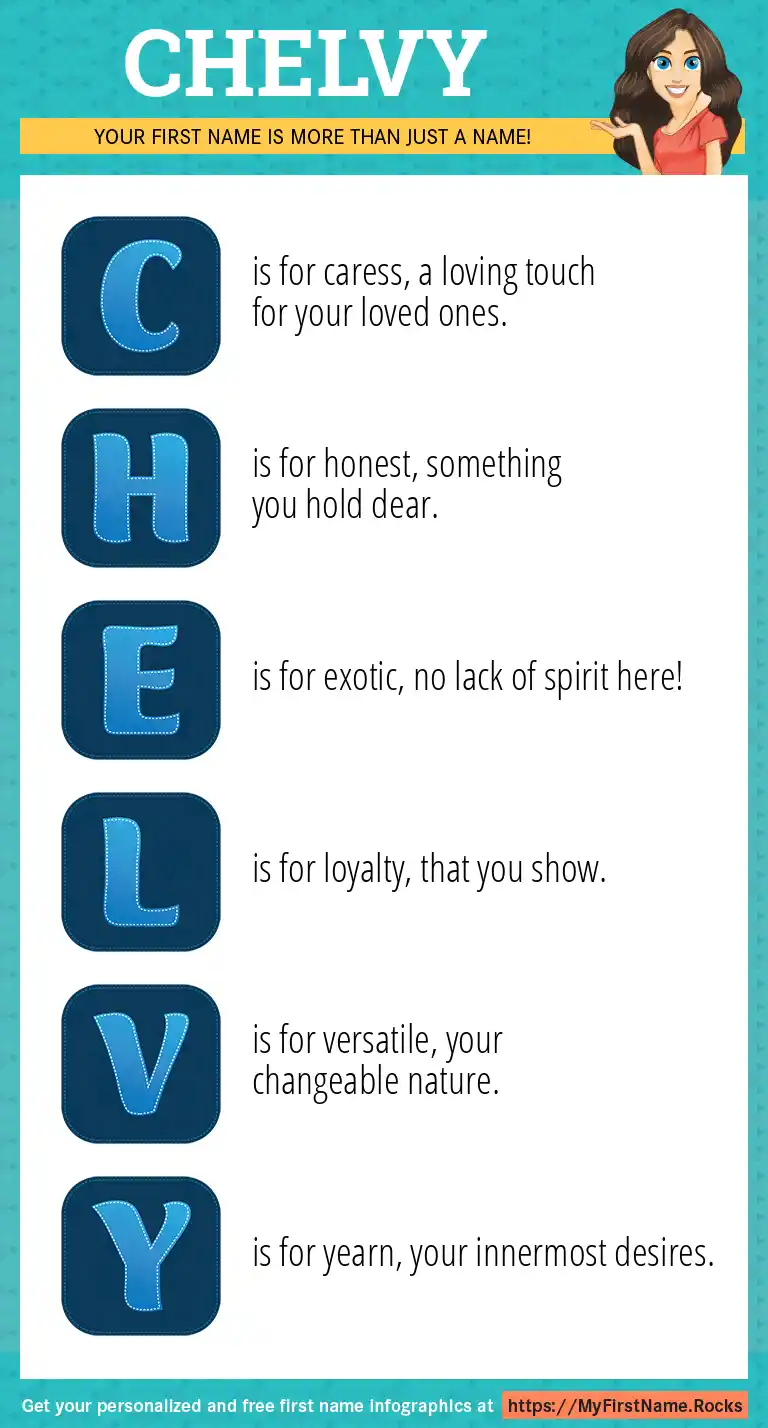 CHELVY

YOUR FIRST NAME IS MORE THAN JUST A NAME!

C is for caress, a loving touch for your loved ones.

H is for honest, something you hold dear.

E is for exotic, no lack of spirit here!

L is for loyalty, that you show.

V is for versatile, your changeable nature.

Y is for yearn, your innermost desires.

Get your personalized and free first name infographics at https://MyFirstName.Rocks