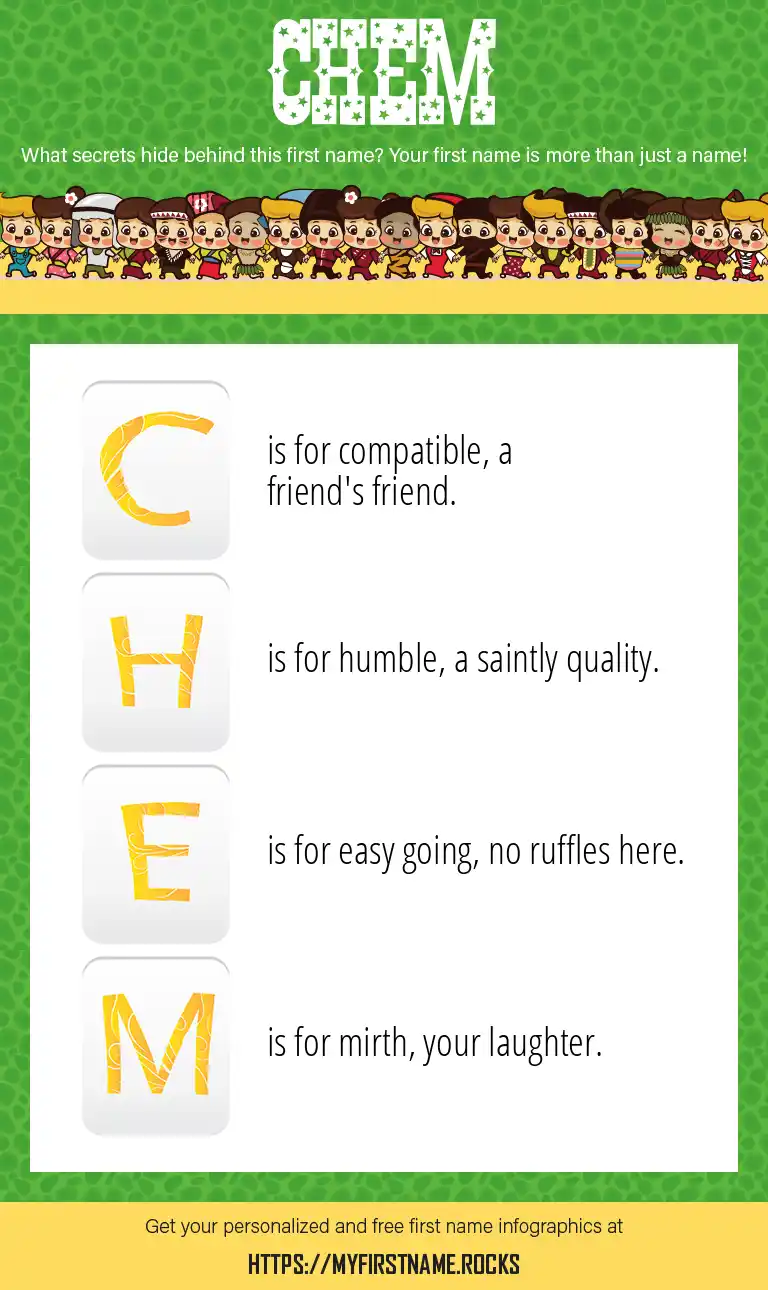 CHEM

What secrets hide behind this first name? Your first name is more than just a name!

C is for compatible, a friend's friend.

H is for humble, a saintly quality.

E is for easy going, no ruffles here.

M is for mirth, your laughter.

Get your personalized and free first name infographics at

HTTPS://MYFIRSTNAME.ROCKS