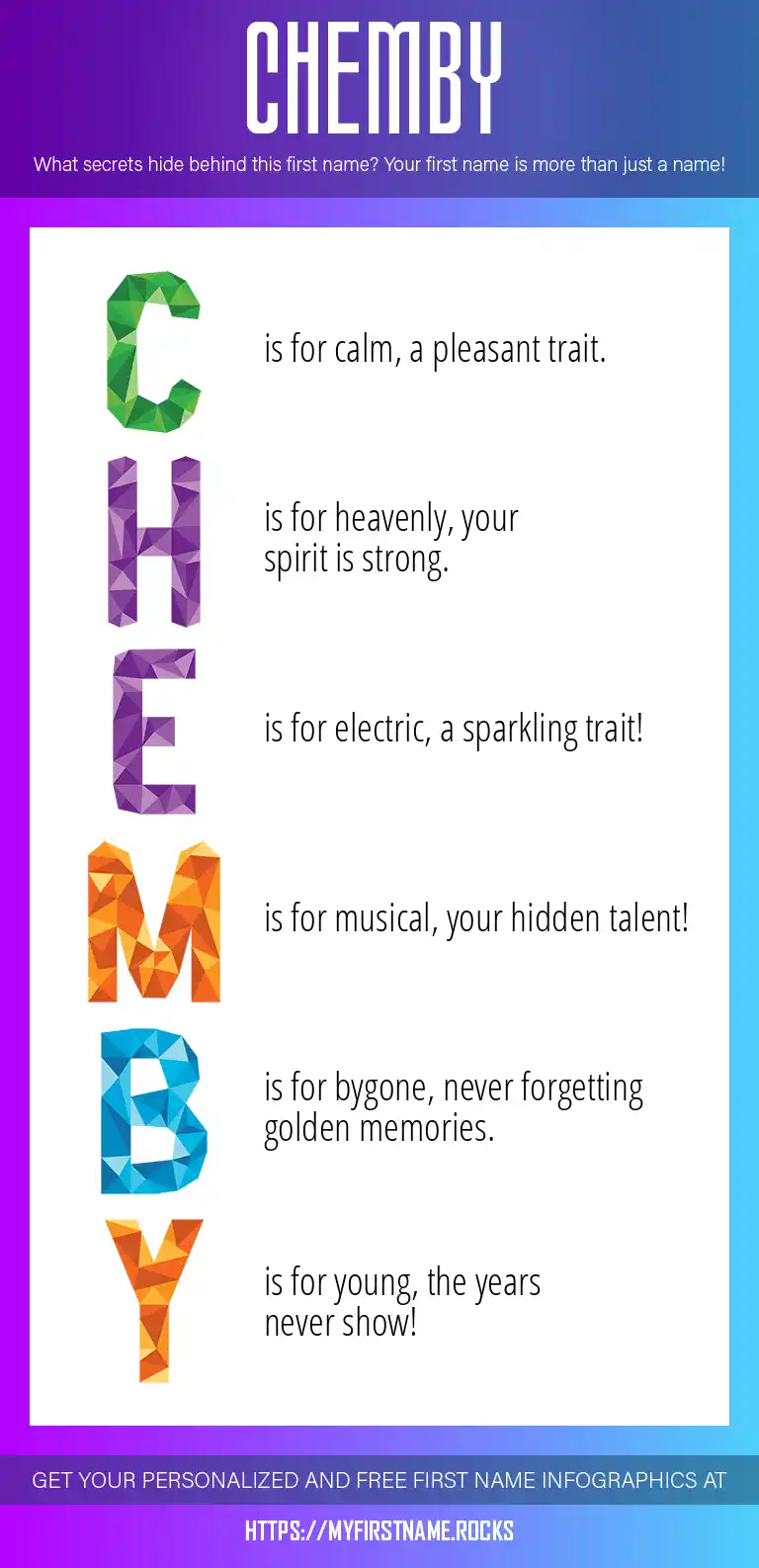 CHEMBY

What secrets hide behind this first name? Your first name is more than just a name!

C is for calm, a pleasant trait.

H is for heavenly, your spirit is strong.

E is for electric, a sparkling trait!

M is for musical, your hidden talent!

B is for bygone, never forgetting golden memories.

Y is for young, the years never show!

GET YOUR PERSONALIZED AND FREE FIRST NAME INFOGRAPHICS AT

HTTPS://MYFIRSTNAME.ROCKS