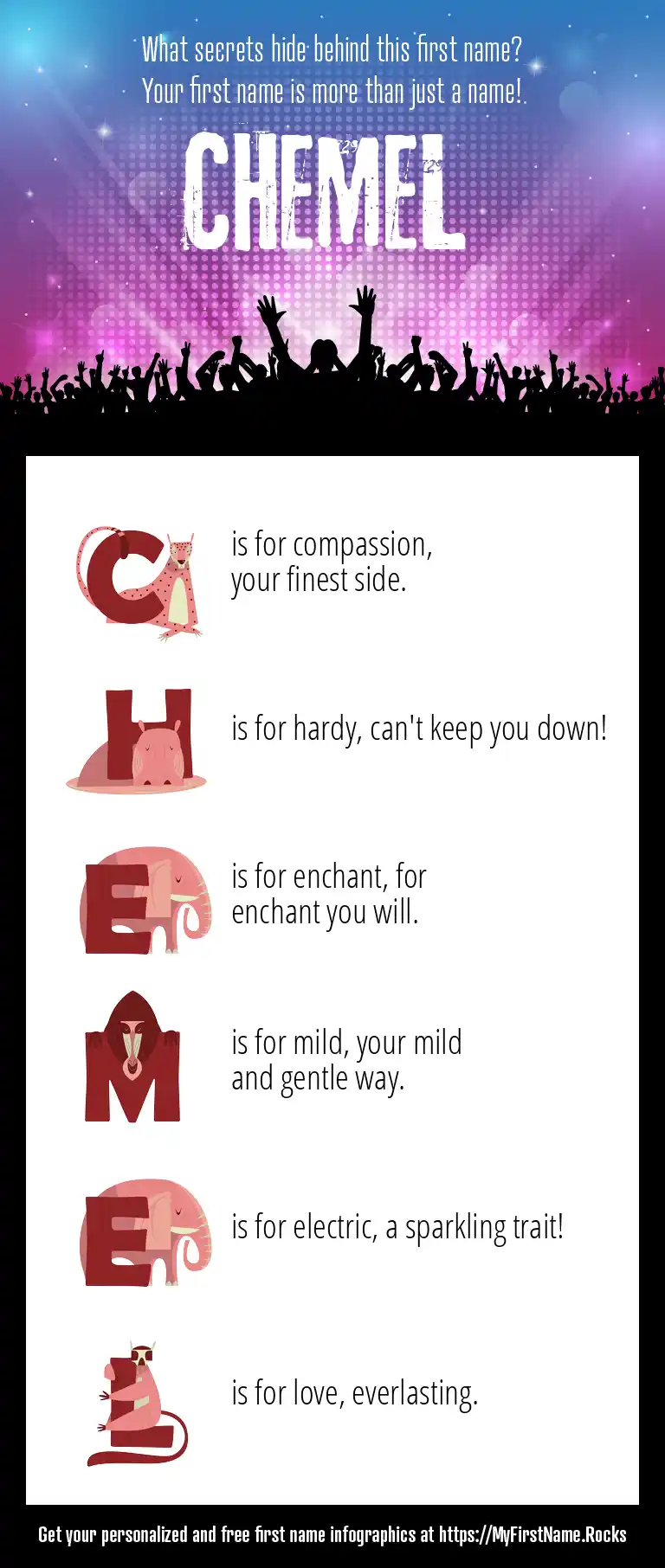 What secrets hide behind this first name?
Your first name is more than just a name!

CHEMEL

C is for compassion, your finest side.

H is for hardy, can't keep you down!

E is for enchant, for enchant you will.

M is for mild, your mild and gentle way.

E is for electric, a sparkling trait!

L is for love, everlasting.

Get your personalized and free first name infographics at https://MyFirstName.Rocks