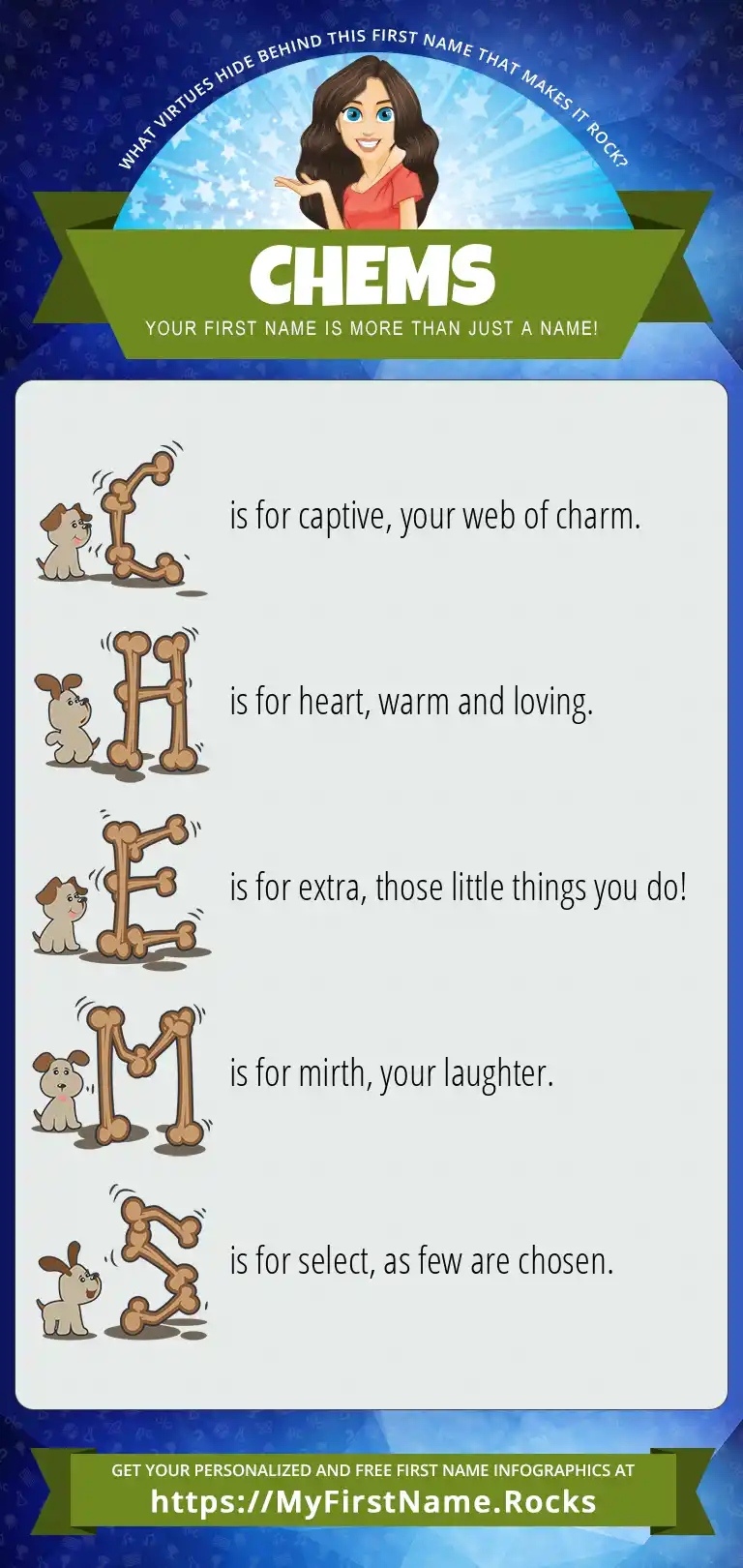 WHAT VIRTUES HIDE BEHIND THIS FIRST NAME THAT MAKES IT ROCK?

CHEMS

YOUR FIRST NAME IS MORE THAN JUST A NAME!

C is for captive, your web of charm.

H is for heart, warm and loving.

E is for extra, those little things you do!

M is for mirth, your laughter.

S is for select, as few are chosen.

GET YOUR PERSONALIZED AND FREE FIRST NAME INFOGRAPHICS AT

https://MyFirstName.Rocks