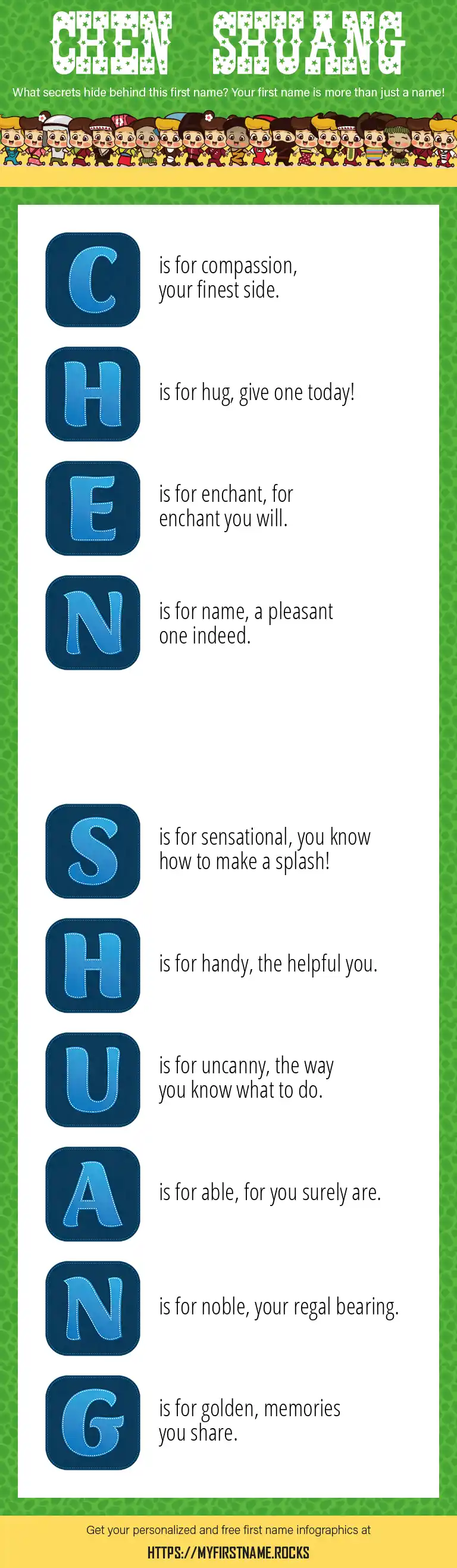 CHEN SHUANG

What secrets hide behind this first name? Your first name is more than just a name!

C is for compassion, your finest side.

H is for hug, give one today!

E is for enchant, for enchant you will.

N is for name, a pleasant one indeed.

S is for sensational, you know how to make a splash!

H is for handy, the helpful you.

U is for uncanny, the way you know what to do.

A is for able, for you surely are.

N is for noble, your regal bearing.

G is for golden, memories you share.

Get your personalized and free first name infographics at

HTTPS://MYFIRSTNAME.ROCKS