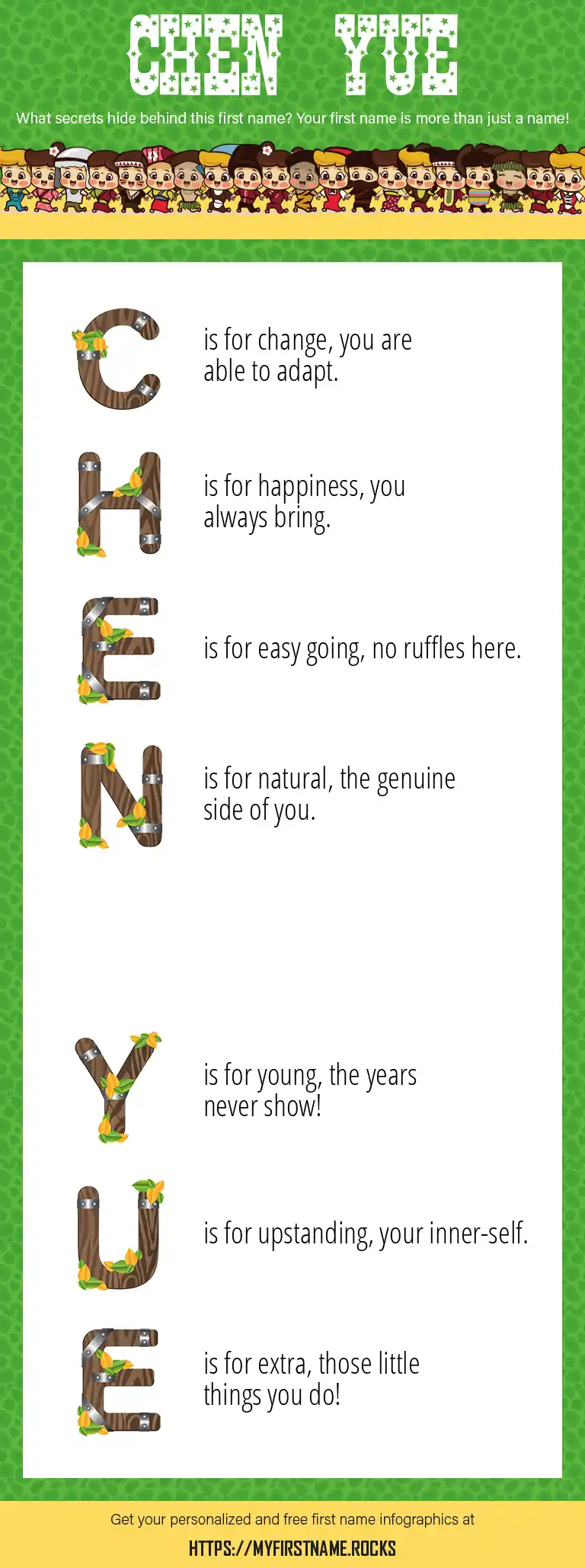 CHEN YUE

What secrets hide behind this first name? Your first name is more than just a name!

C is for change, you are able to adapt.

H is for happiness, you always bring.

E is for easy going, no ruffles here.

N is for natural, the genuine side of you.

Y is for young, the years never show!

U is for upstanding, your inner-self.

E is for extra, those little things you do!

Get your personalized and free first name infographics at

HTTPS://MYFIRSTNAME.ROCKS