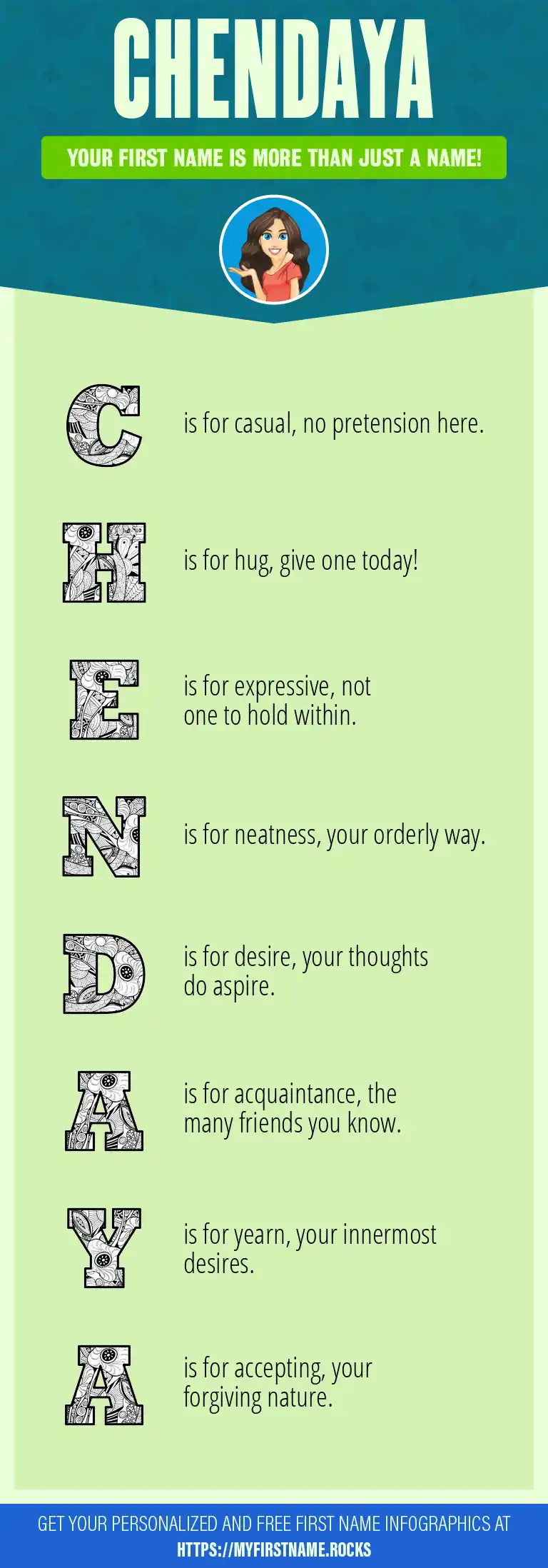 CHENDAYA

YOUR FIRST NAME IS MORE THAN JUST A NAME!

C is for casual, no pretension here.

H is for hug, give one today!

E is for expressive, not one to hold within.

N is for neatness, your orderly way.

D is for desire, your thoughts do aspire.

A is for acquaintance, the many friends you know.

Y is for yearn, your innermost desires.

A is for accepting, your forgiving nature.

GET YOUR PERSONALIZED AND FREE FIRST NAME INFOGRAPHICS AT
HTTPS://MYFIRSTNAME.ROCKS