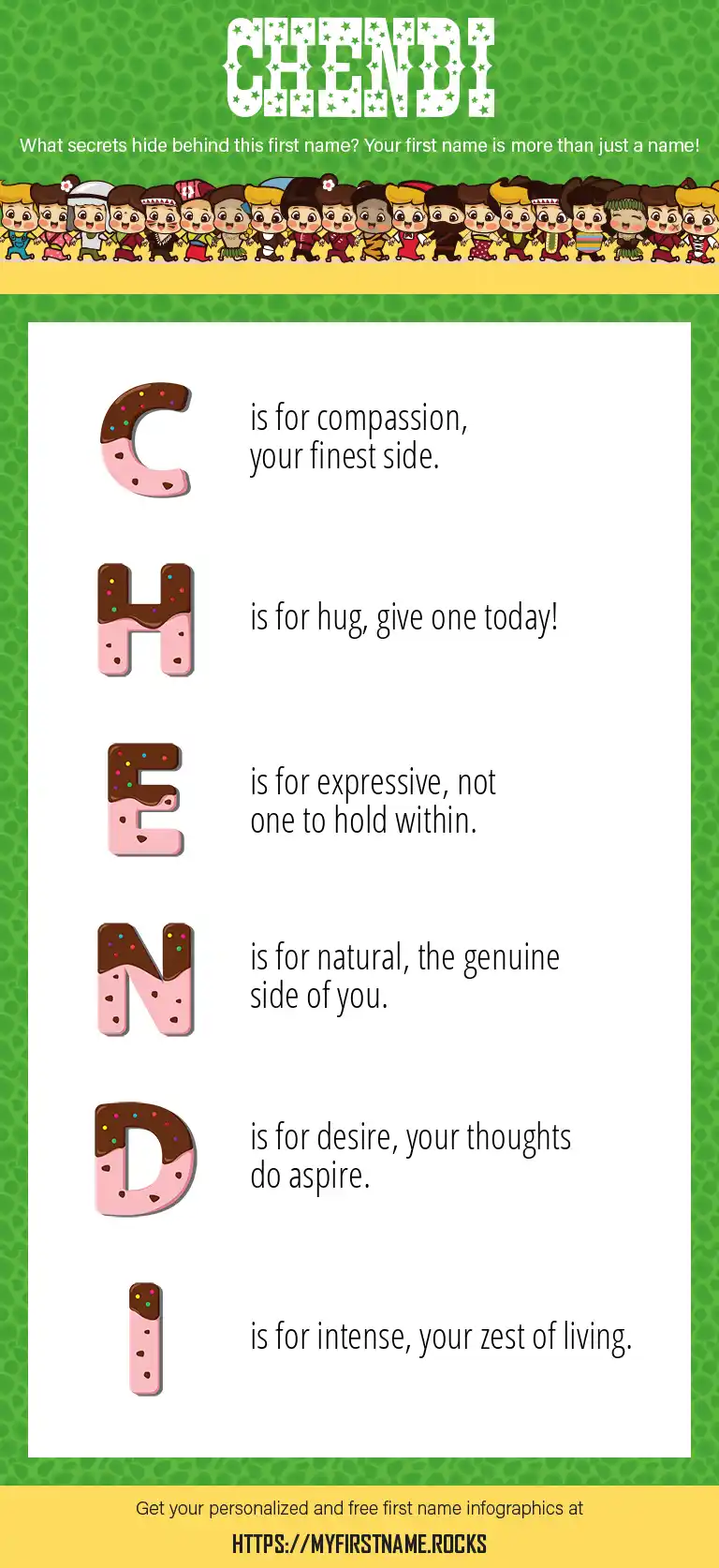 CHENDI

What secrets hide behind this first name? Your first name is more than just a name!

C is for compassion, your finest side.

H is for hug, give one today!

E is for expressive, not one to hold within.

N is for natural, the genuine side of you.

D is for desire, your thoughts do aspire.

I is for intense, your zest of living.

Get your personalized and free first name infographics at

HTTPS://MYFIRSTNAME.ROCKS