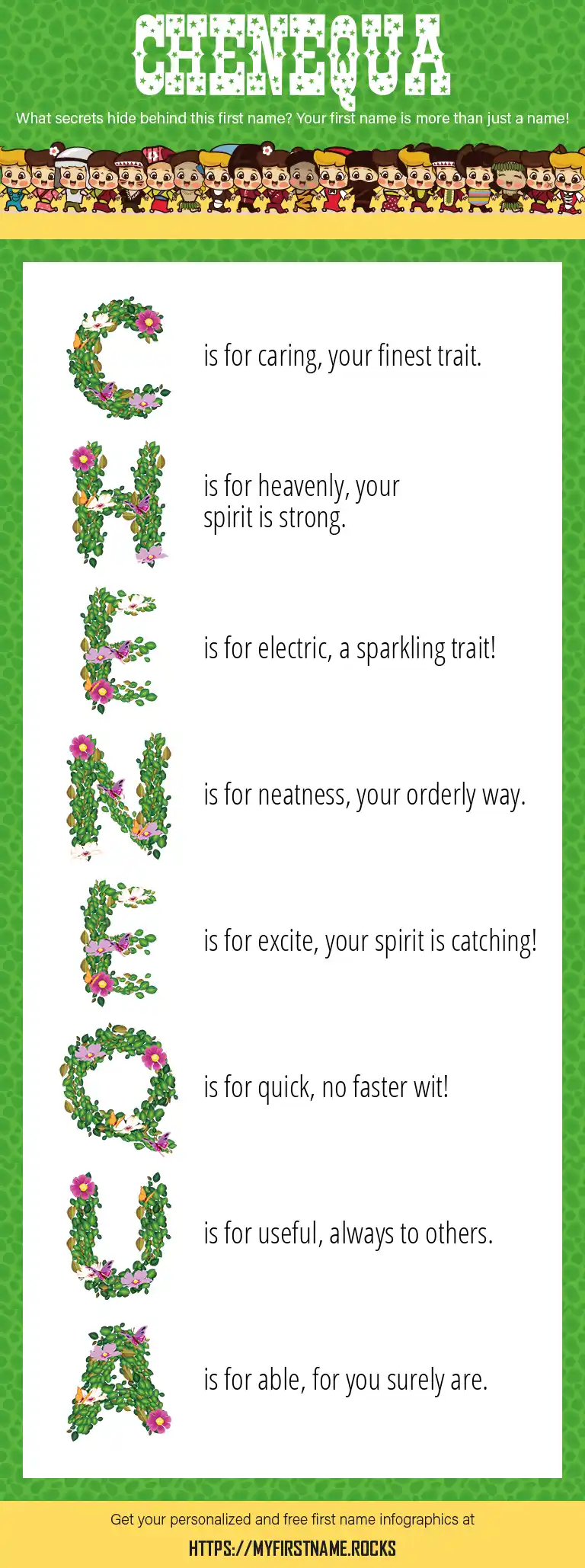 CHENEQUA

What secrets hide behind this first name? Your first name is more than just a name!

C is for caring, your finest trait.

H is for heavenly, your spirit is strong.

E is for electric, a sparkling trait!

N is for neatness, your orderly way.

E is for excite, your spirit is catching!

Q is for quick, no faster wit!

U is for useful, always to others.

A is for able, for you surely are.

Get your personalized and free first name infographics at

HTTPS://MYFIRSTNAME.ROCKS