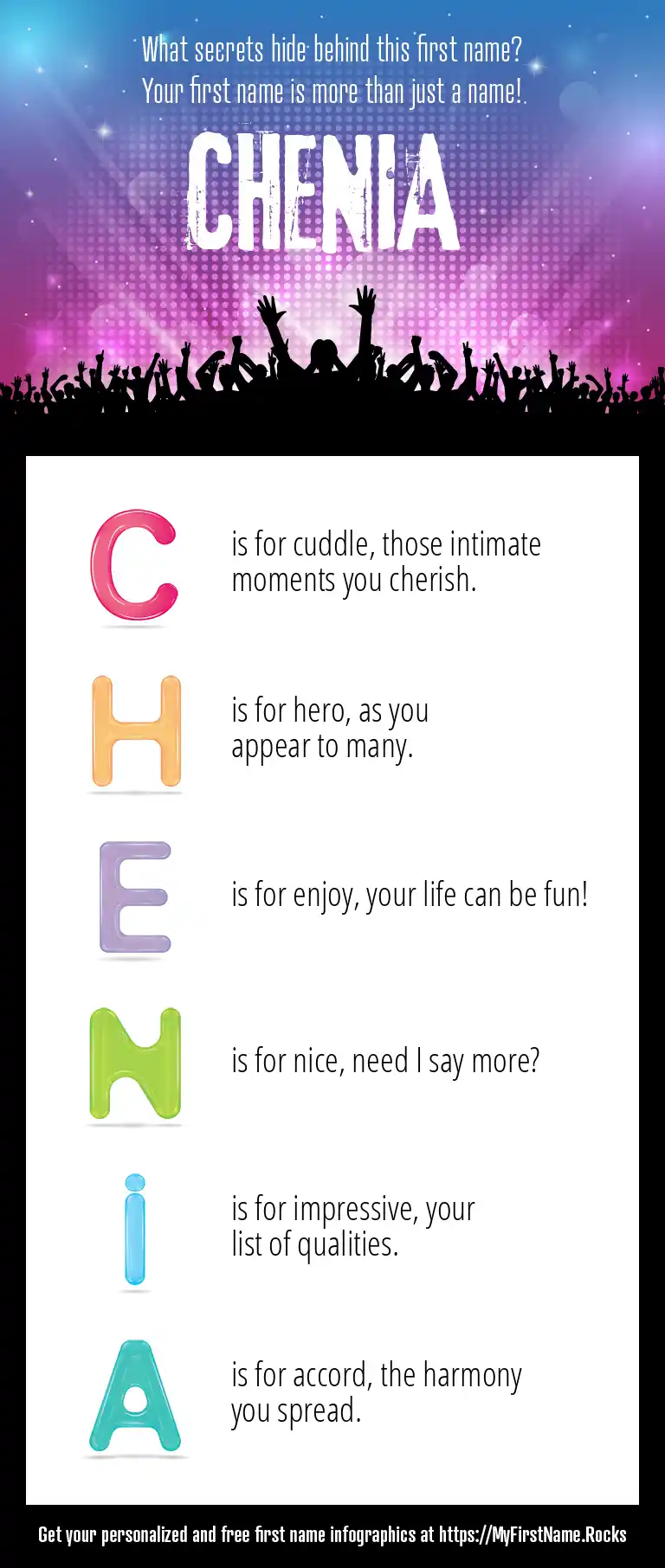 What secrets hide behind this first name?
Your first name is more than just a name!

CHENIA

C is for cuddle, those intimate moments you cherish.

H is for hero, as you appear to many.

E is for enjoy, your life can be fun!

N is for nice, need I say more?

i is for impressive, your list of qualities.

A is for accord, the harmony you spread.

Get your personalized and free first name infographics at https://MyFirstName.Rocks