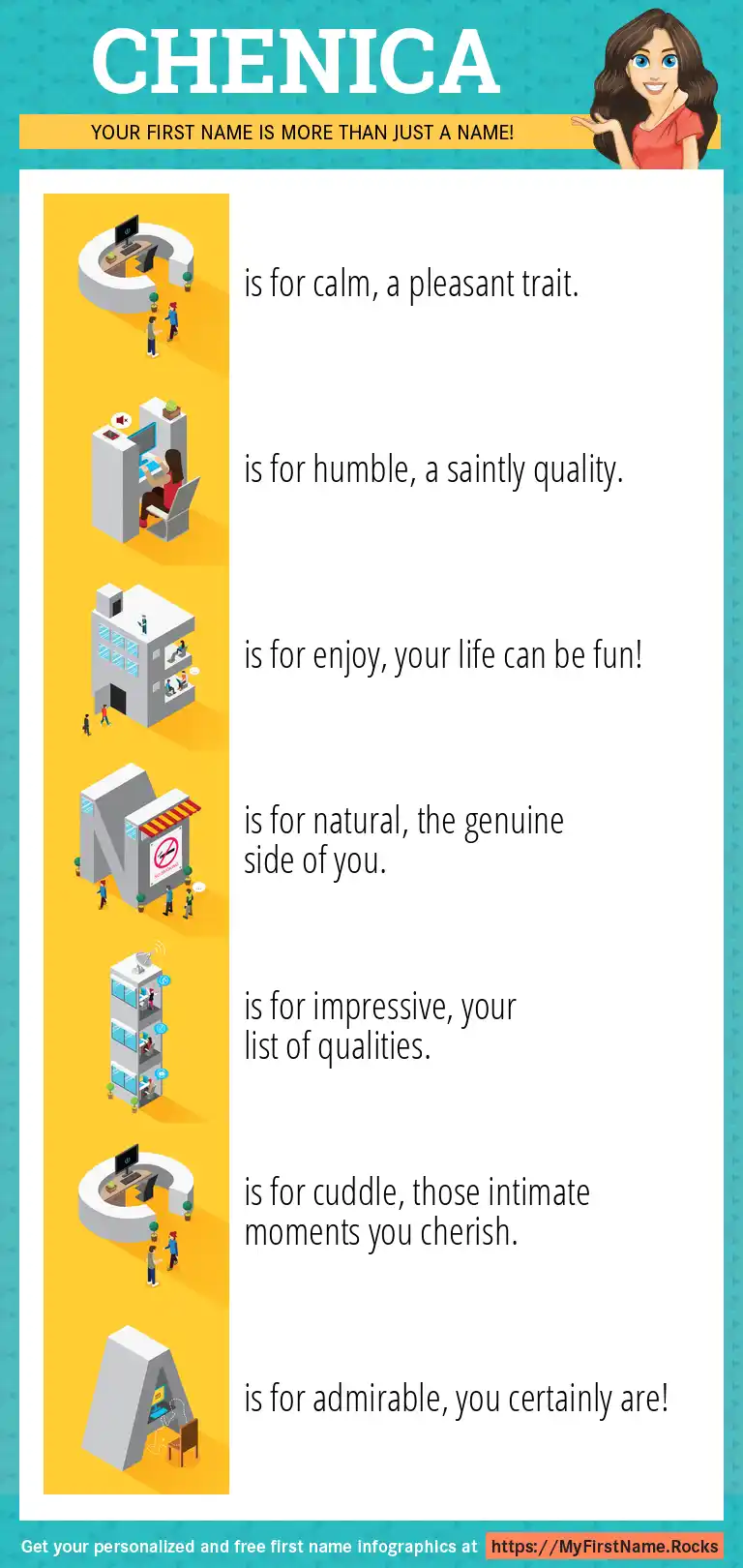 CHENICA

YOUR FIRST NAME IS MORE THAN JUST A NAME!

C is for calm, a pleasant trait.

H is for humble, a saintly quality.

E is for enjoy, your life can be fun!

N is for natural, the genuine side of you.

I is for impressive, your list of qualities.

C is for cuddle, those intimate moments you cherish.

A is for admirable, you certainly are!

Get your personalized and free first name infographics at https://MyFirstName.Rocks