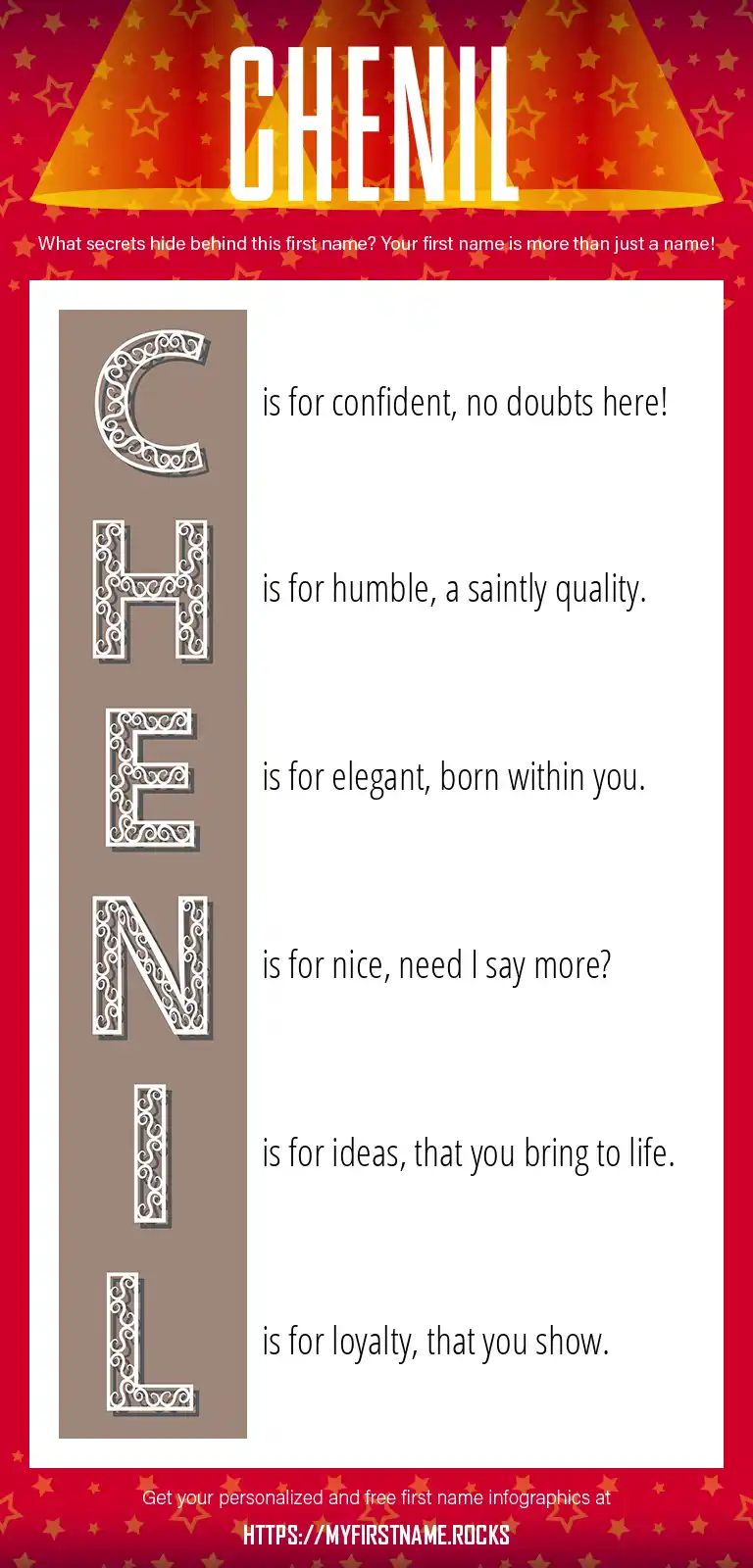 CHENIL

What secrets hide behind this first name? Your first name is more than just a name!

C is for confident, no doubts here!

H is for humble, a saintly quality.

E is for elegant, born within you.

N is for nice, need I say more?

I is for ideas, that you bring to life.

L is for loyalty, that you show.

Get your personalized and free first name infographics at

HTTPS://MYFIRSTNAME.ROCKS