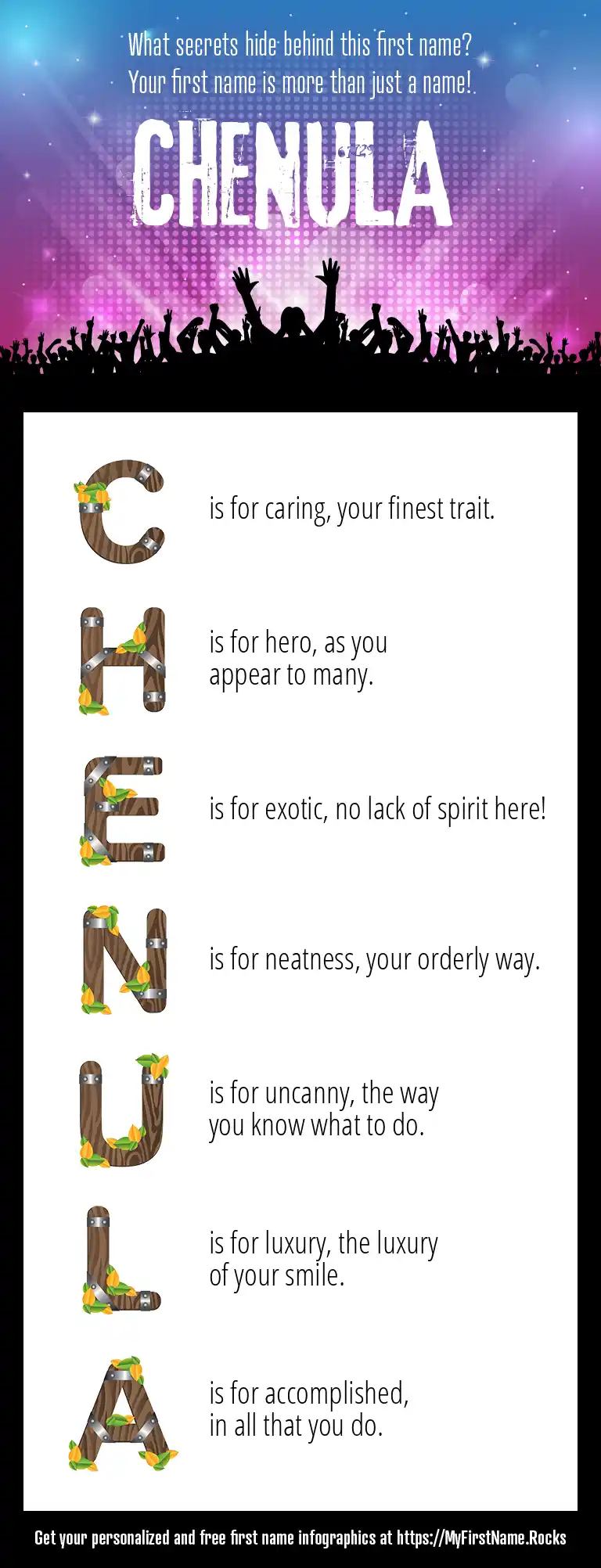 What secrets hide behind this first name?
Your first name is more than just a name!

CHENULA

C is for caring, your finest trait.

H is for hero, as you appear to many.

E is for exotic, no lack of spirit here!

N is for neatness, your orderly way.

U is for uncanny, the way you know what to do.

L is for luxury, the luxury of your smile.

A is for accomplished, in all that you do.

Get your personalized and free first name infographics at https://MyFirstName.Rocks