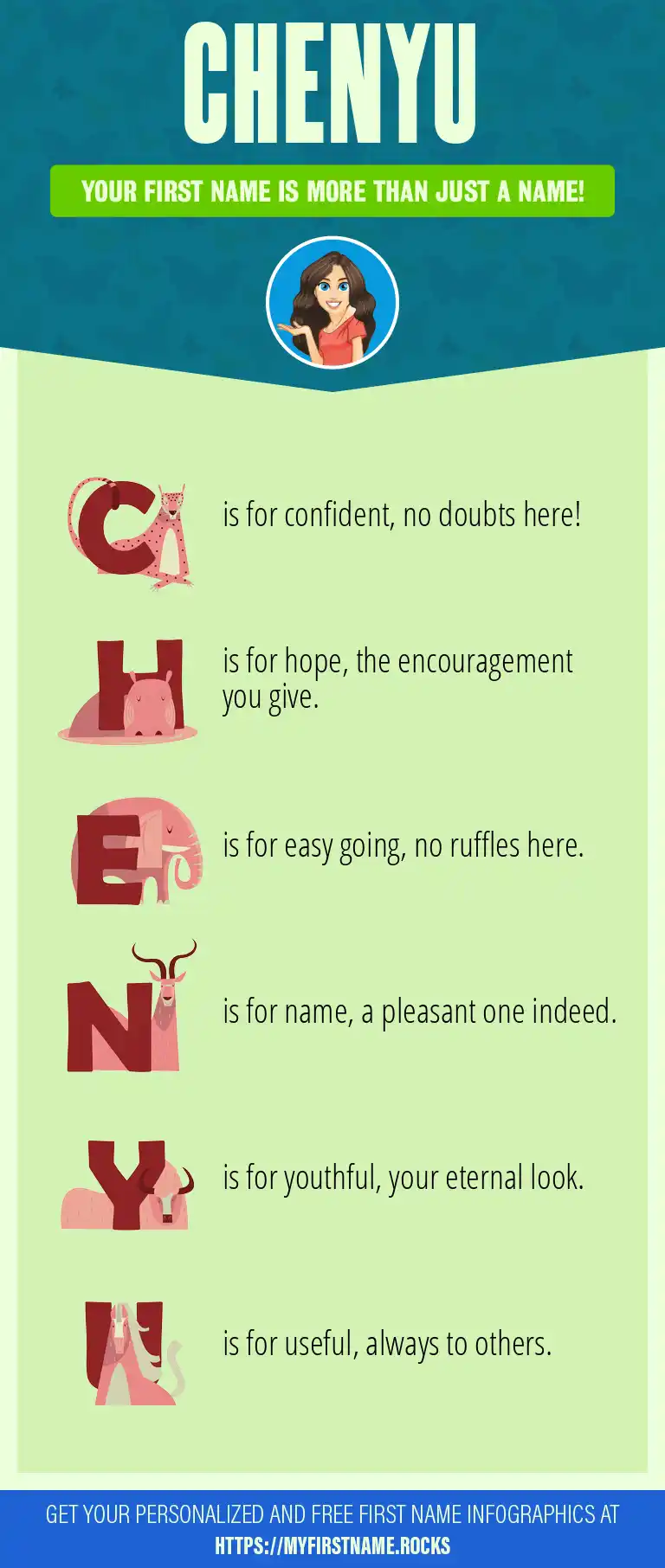 CHENYU

YOUR FIRST NAME IS MORE THAN JUST A NAME!

C is for confident, no doubts here!

H is for hope, the encouragement you give.

E is for easy going, no ruffles here.

N is for name, a pleasant one indeed.

Y is for youthful, your eternal look.

U is for useful, always to others.

GET YOUR PERSONALIZED AND FREE FIRST NAME INFOGRAPHICS AT HTTPS://MYFIRSTNAME.ROCKS