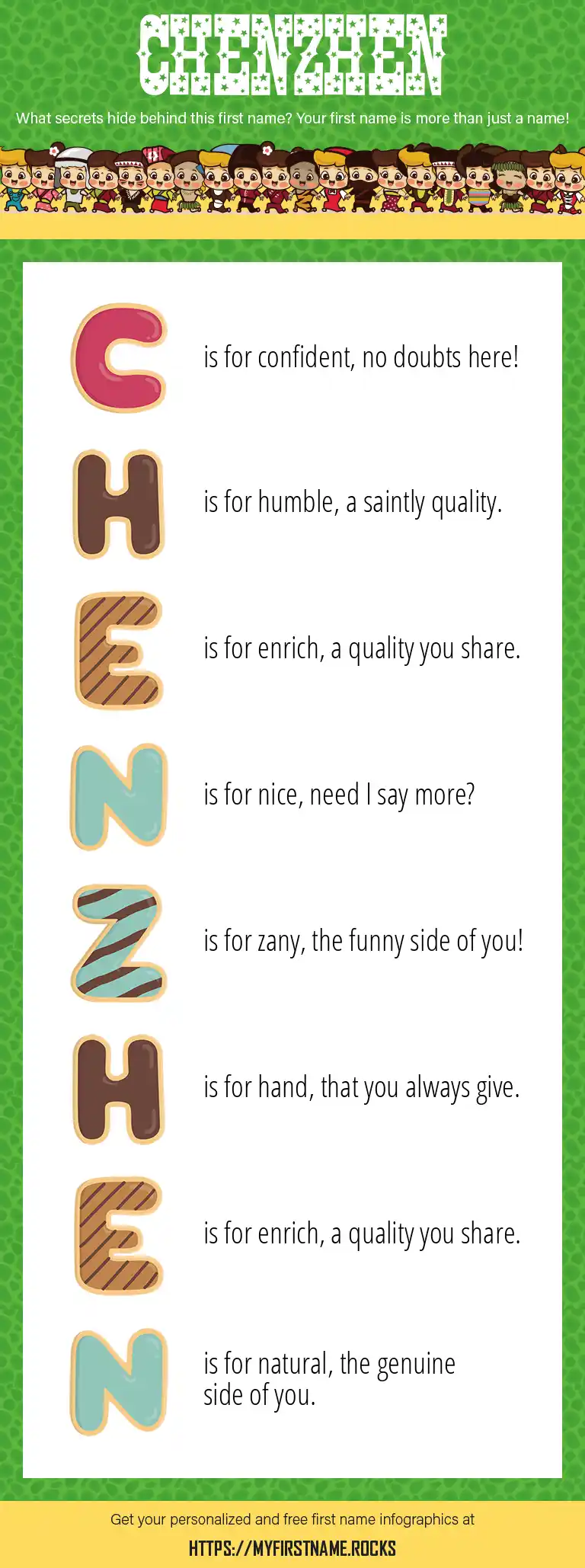 CHENZHEN

What secrets hide behind this first name? Your first name is more than just a name!

C is for confident, no doubts here!

H is for humble, a saintly quality.

E is for enrich, a quality you share.

N is for nice, need I say more?

Z is for zany, the funny side of you!

H is for hand, that you always give.

E is for enrich, a quality you share.

N is for natural, the genuine side of you.

Get your personalized and free first name infographics at

HTTPS://MYFIRSTNAME.ROCKS