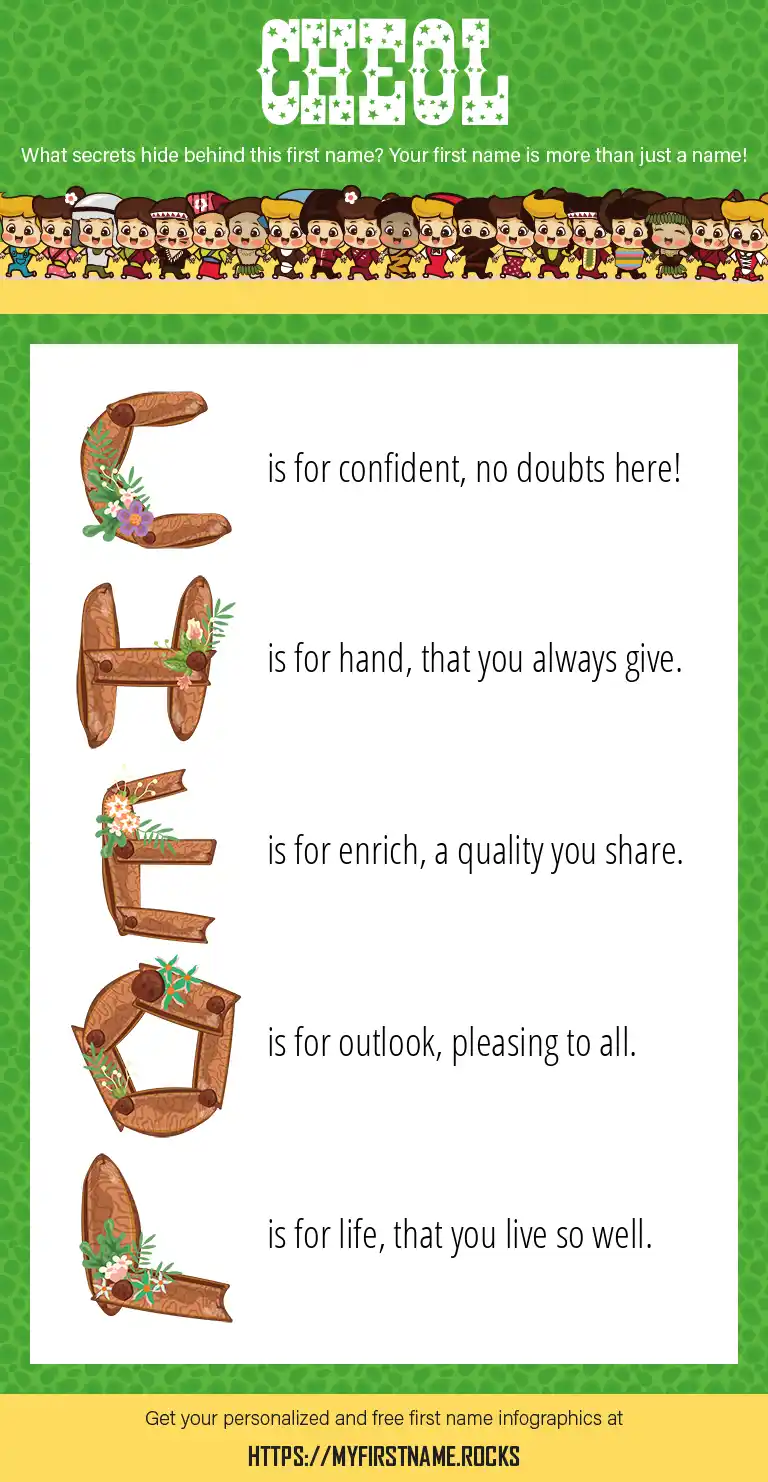 CHEOL

What secrets hide behind this first name? Your first name is more than just a name!

C is for confident, no doubts here!

H is for hand, that you always give.

E is for enrich, a quality you share.

O is for outlook, pleasing to all.

L is for life, that you live so well.

Get your personalized and free first name infographics at

HTTPS://MYFIRSTNAME.ROCKS