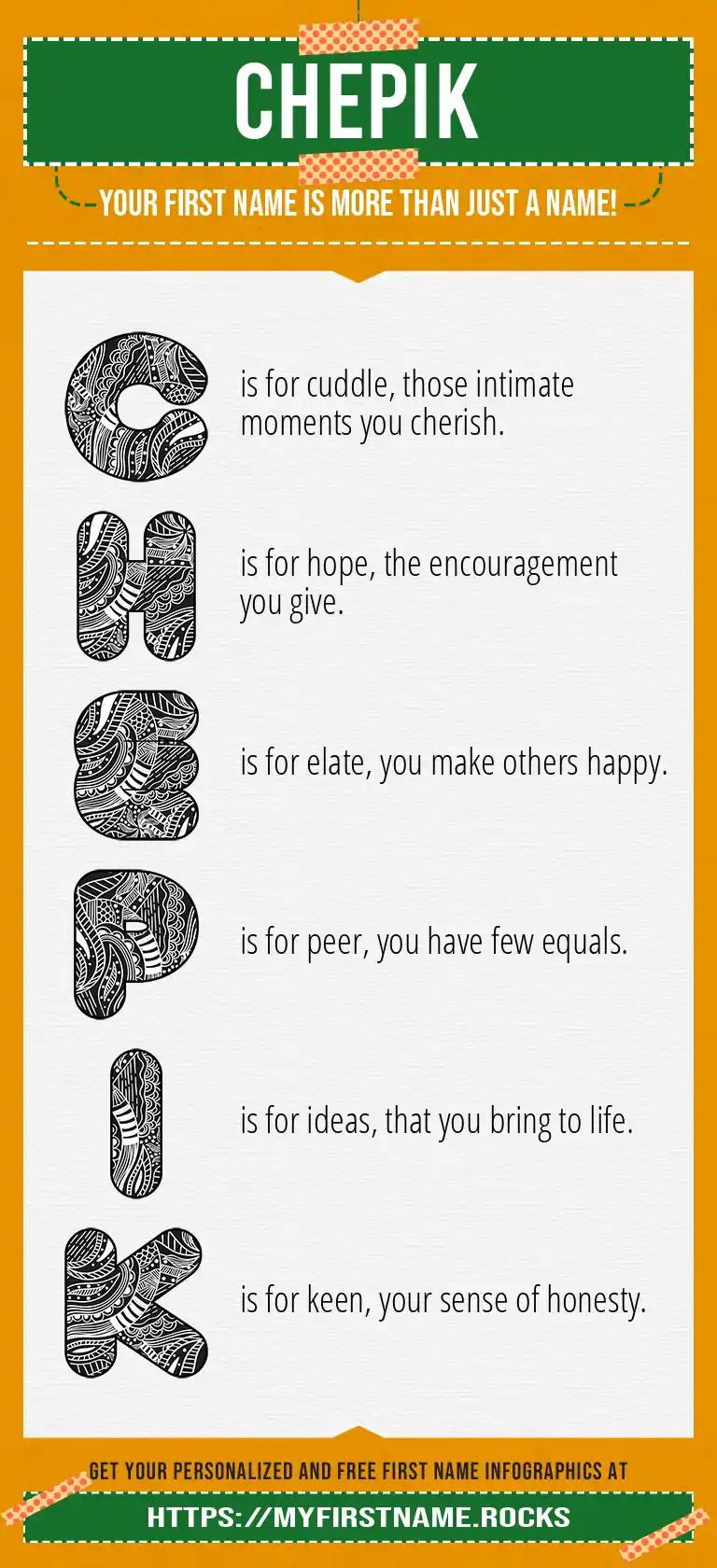 CHEPIK

YOUR FIRST NAME IS MORE THAN JUST A NAME!

C is for cuddle, those intimate moments you cherish.

H is for hope, the encouragement you give.

E is for elate, you make others happy.

P is for peer, you have few equals.

I is for ideas, that you bring to life.

K is for keen, your sense of honesty.

GET YOUR PERSONALIZED AND FREE FIRST NAME INFOGRAPHICS AT

HTTPS://MYFIRSTNAME.ROCKS