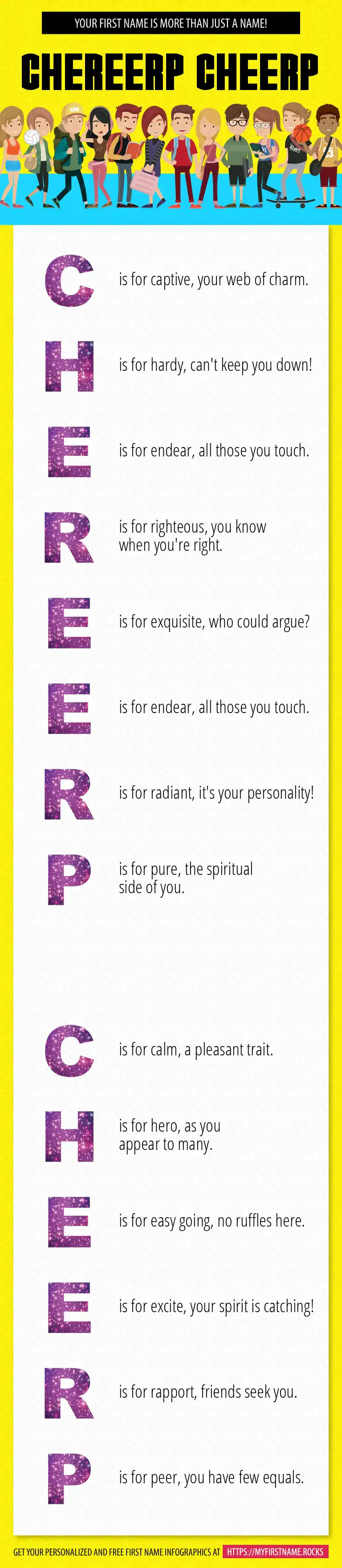 YOUR FIRST NAME IS MORE THAN JUST A NAME!

CHEREERP CHEERP

C is for captive, your web of charm.

H is for hardy, can't keep you down!

E is for endear, all those you touch.

R is for righteous, you know when you're right.

E is for exquisite, who could argue?

E is for endear, all those you touch.

R is for radiant, it's your personality!

P is for pure, the spiritual side of you.

C is for calm, a pleasant trait.

H is for hero, as you appear to many.

E is for easy going, no ruffles here.

E is for excite, your spirit is catching!

R is for rapport, friends seek you.

P is for peer, you have few equals.

GET YOUR PERSONALIZED AND FREE FIRST NAME INFOGRAPHICS AT HTTPS://MYFIRSTNAME.ROCKS