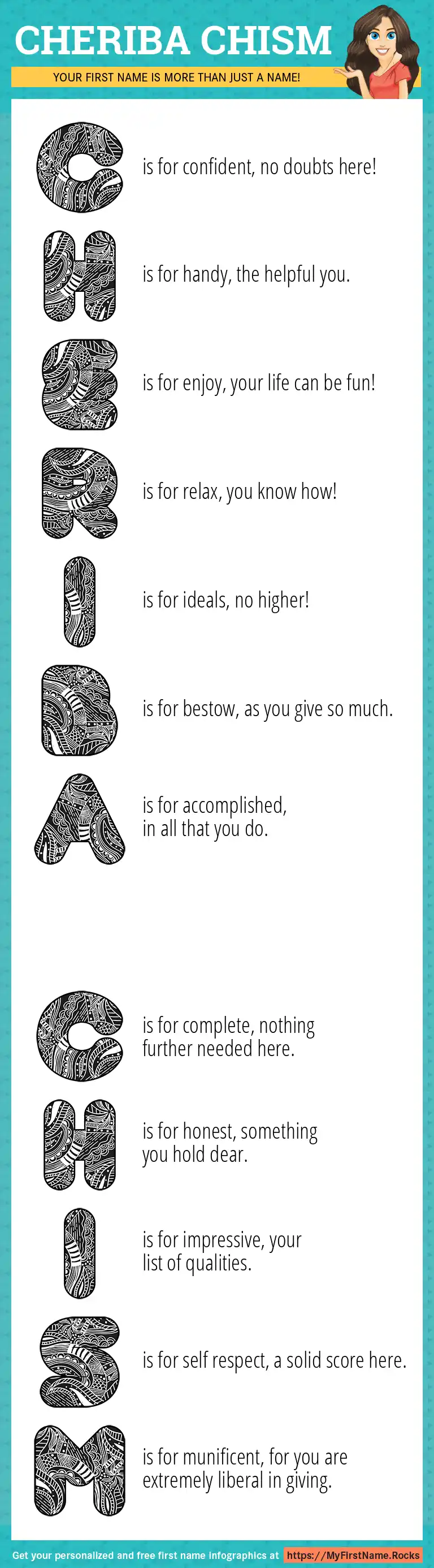 CHERIBA CHISM

YOUR FIRST NAME IS MORE THAN JUST A NAME!

C is for confident, no doubts here!

H is for handy, the helpful you.

E is for enjoy, your life can be fun!

R is for relax, you know how!

I is for ideals, no higher!

B is for bestow, as you give so much.

A is for accomplished, in all that you do.

C is for complete, nothing further needed here.

H is for honest, something you hold dear.

I is for impressive, your list of qualities.

S is for self respect, a solid score here.

M is for munificent, for you are extremely liberal in giving.

Get your personalized and free first name infographics at https://MyFirstName.Rocks