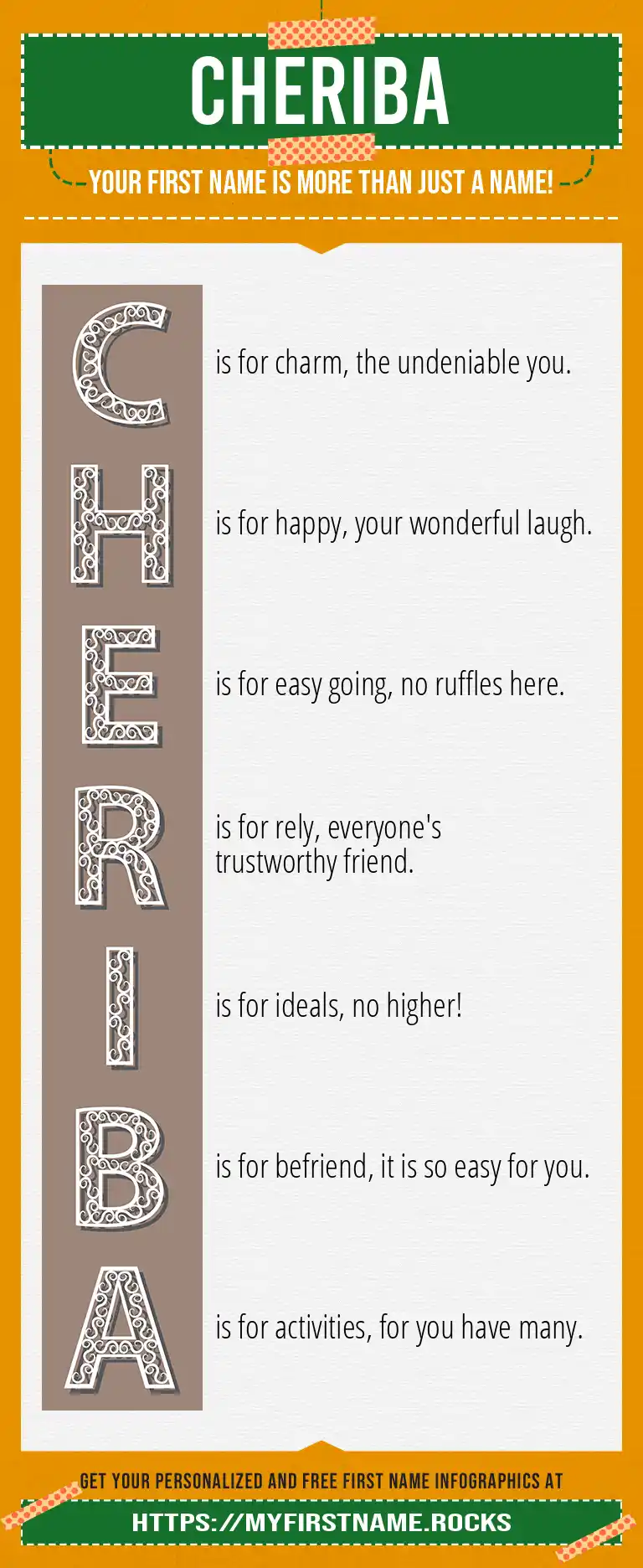 CHERIBA

YOUR FIRST NAME IS MORE THAN JUST A NAME!

C is for charm, the undeniable you.

H is for happy, your wonderful laugh.

E is for easy going, no ruffles here.

R is for rely, everyone's trustworthy friend.

I is for ideals, no higher!

B is for befriend, it is so easy for you.

A is for activities, for you have many.

GET YOUR PERSONALIZED AND FREE FIRST NAME INFOGRAPHICS AT

HTTPS://MYFIRSTNAME.ROCKS