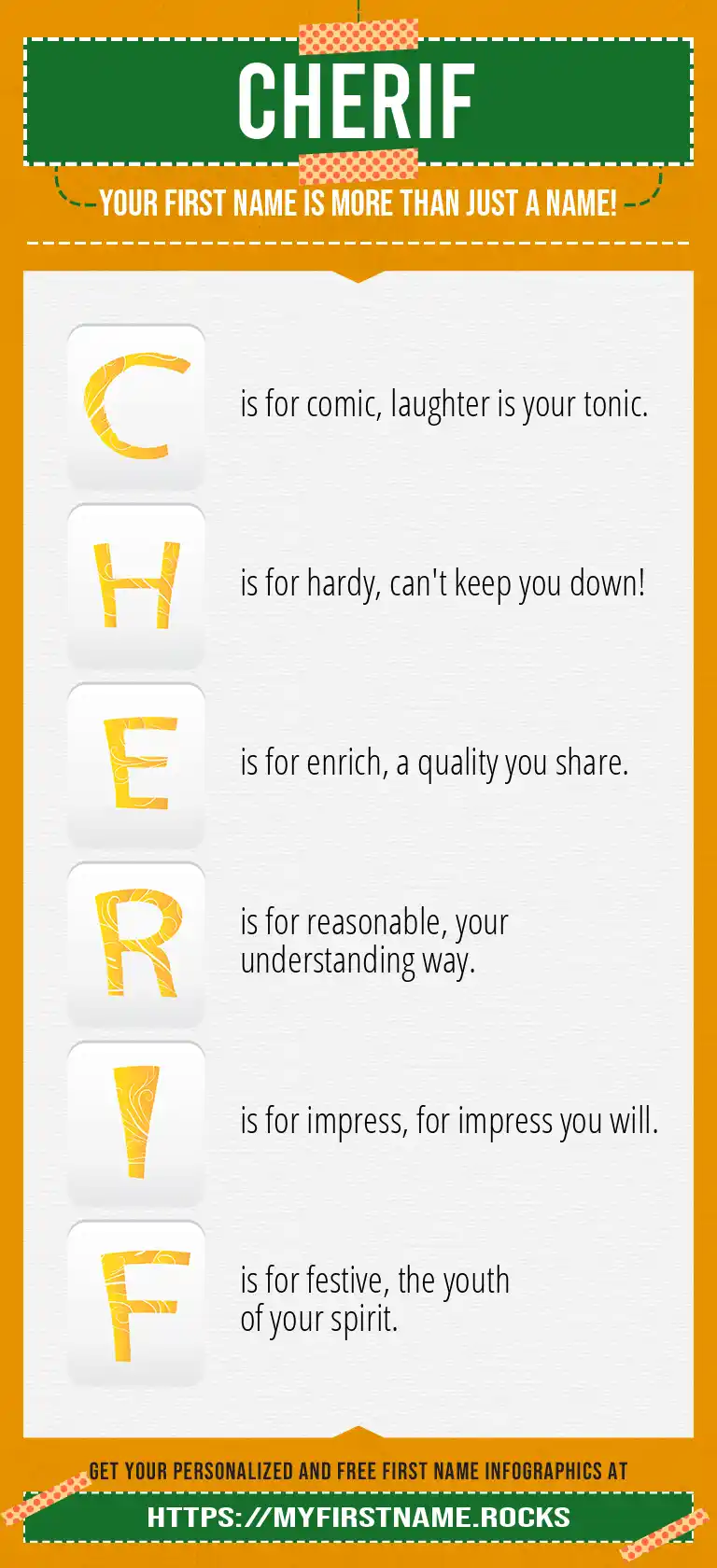 CHERIF

YOUR FIRST NAME IS MORE THAN JUST A NAME!

C is for comic, laughter is your tonic.

H is for hardy, can't keep you down!

E is for enrich, a quality you share.

R is for reasonable, your understanding way.

I is for impress, for impress you will.

F is for festive, the youth of your spirit.

GET YOUR PERSONALIZED AND FREE FIRST NAME INFOGRAPHICS AT

HTTPS://MYFIRSTNAME.ROCKS