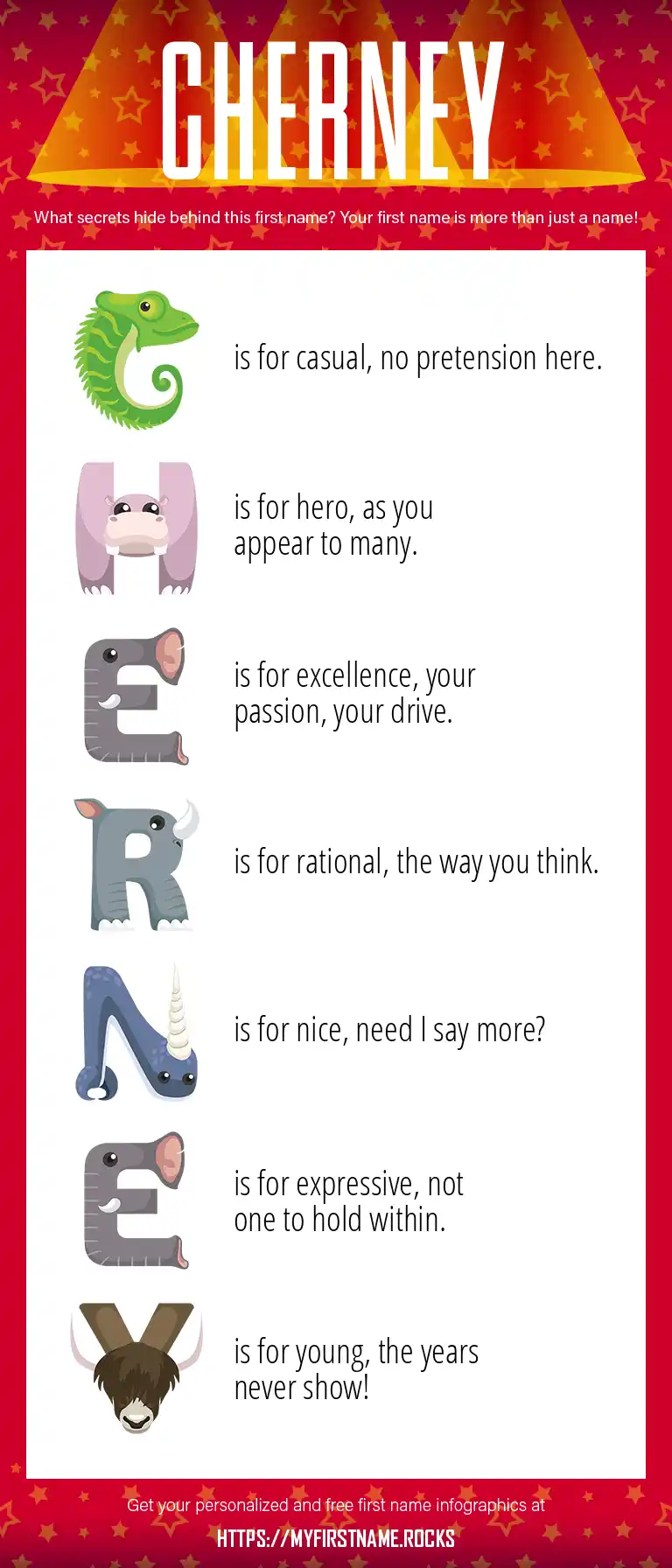 CHERNEY

What secrets hide behind this first name? Your first name is more than just a name!

C is for casual, no pretension here.

H is for hero, as you appear to many.

E is for excellence, your passion, your drive.

R is for rational, the way you think.

N is for nice, need I say more?

E is for expressive, not one to hold within.

Y is for young, the years never show!

Get your personalized and free first name infographics at

HTTPS://MYFIRSTNAME.ROCKS