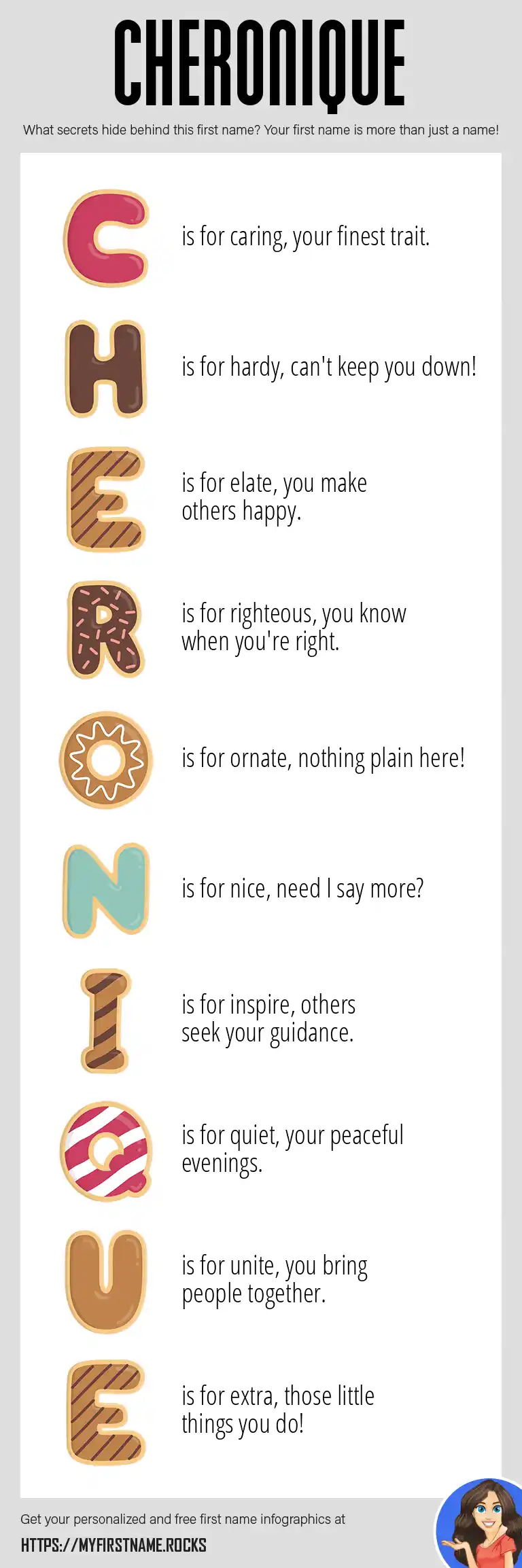 CHERONIQUE

What secrets hide behind this first name? Your first name is more than just a name!

C is for caring, your finest trait.

H is for hardy, can't keep you down!

E is for elate, you make others happy.

R is for righteous, you know when you're right.

O is for ornate, nothing plain here!

N is for nice, need I say more?

I is for inspire, others seek your guidance.

Q is for quiet, your peaceful evenings.

U is for unite, you bring people together.

E is for extra, those little things you do!

Get your personalized and free first name infographics at
HTTPS://MYFIRSTNAME.ROCKS