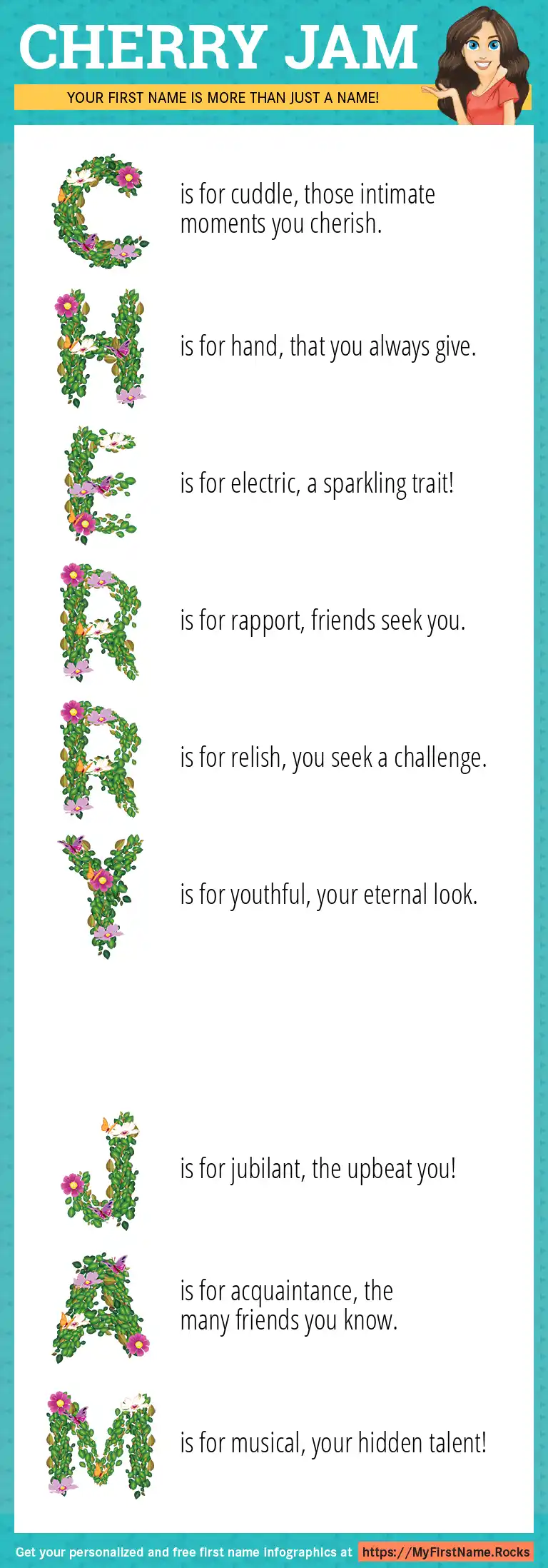 CHERRY JAM
YOUR FIRST NAME IS MORE THAN JUST A NAME!

C is for cuddle, those intimate moments you cherish.

H is for hand, that you always give.

E is for electric, a sparkling trait!

R is for rapport, friends seek you.

R is for relish, you seek a challenge.

Y is for youthful, your eternal look.

J is for jubilant, the upbeat you!

A is for acquaintance, the many friends you know.

M is for musical, your hidden talent!

Get your personalized and free first name infographics at https://MyFirstName.Rocks