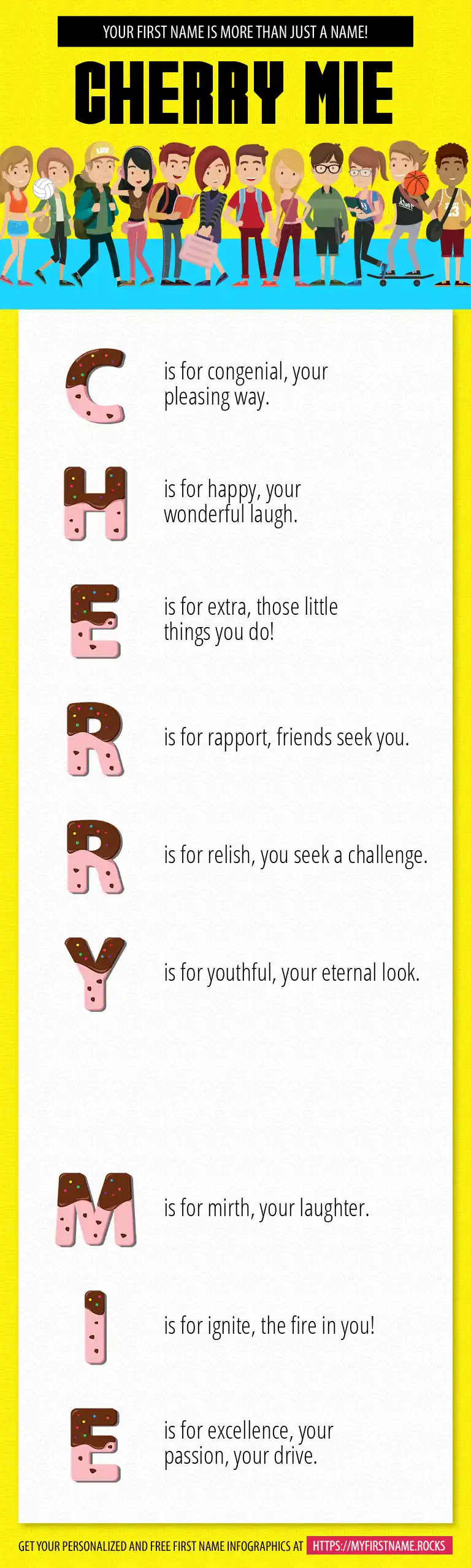 YOUR FIRST NAME IS MORE THAN JUST A NAME!

CHERRY MIE

C is for congenial, your pleasing way.

H is for happy, your wonderful laugh.

E is for extra, those little things you do!

R is for rapport, friends seek you.

R is for relish, you seek a challenge.

Y is for youthful, your eternal look.

M is for mirth, your laughter.

I is for ignite, the fire in you!

E is for excellence, your passion, your drive.

GET YOUR PERSONALIZED AND FREE FIRST NAME INFOGRAPHICS AT HTTPS://MYFIRSTNAME.ROCKS