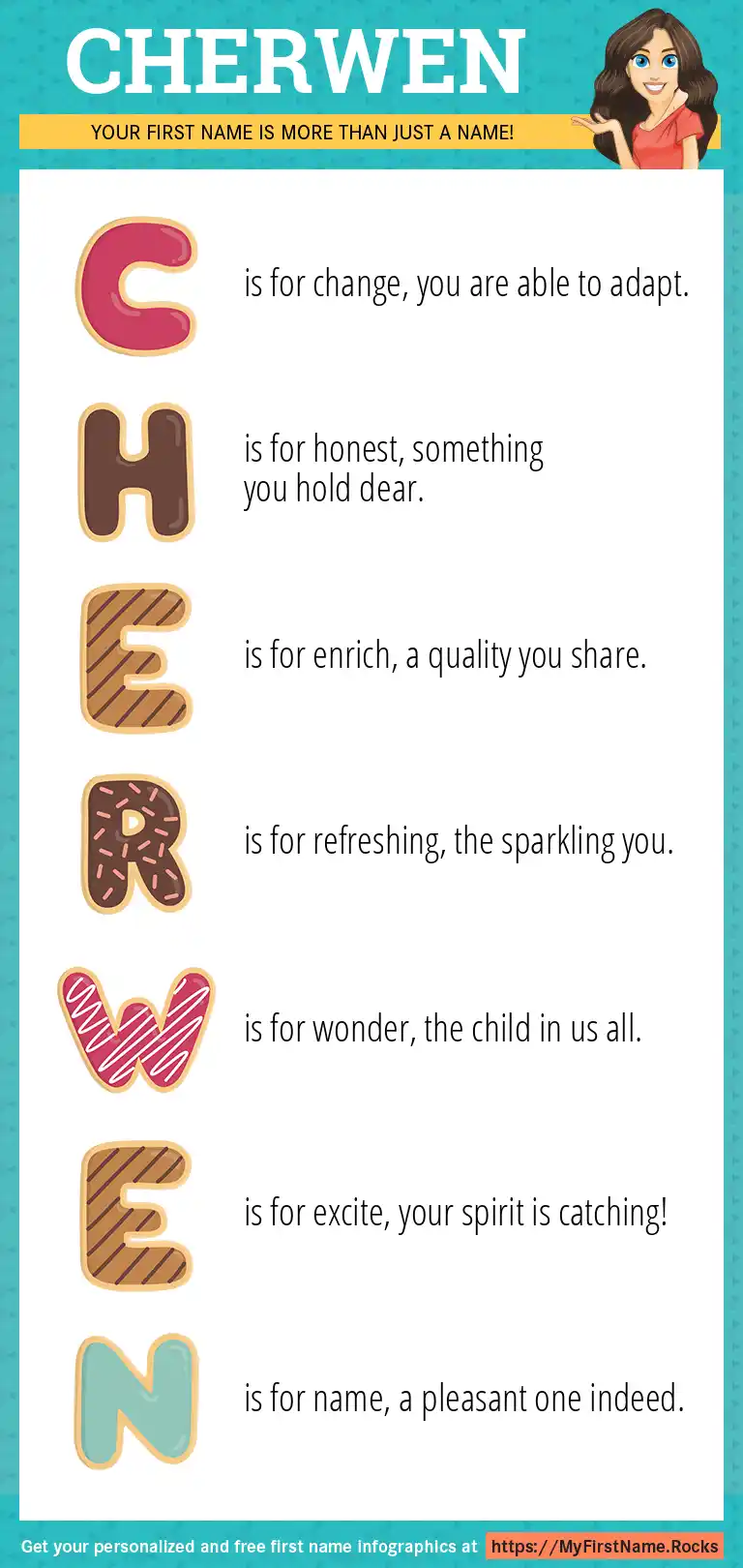 CHERWEN

YOUR FIRST NAME IS MORE THAN JUST A NAME!

C is for change, you are able to adapt.

H is for honest, something you hold dear.

E is for enrich, a quality you share.

R is for refreshing, the sparkling you.

W is for wonder, the child in us all.

E is for excite, your spirit is catching!

N is for name, a pleasant one indeed.

Get your personalized and free first name infographics at https://MyFirstName.Rocks