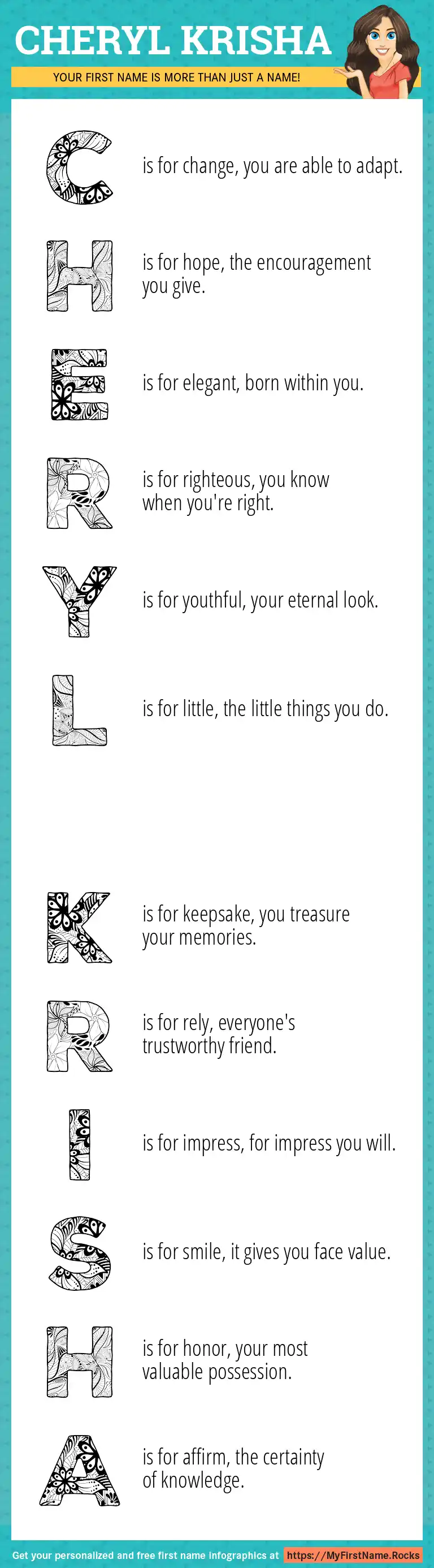 CHERYL KRISHA

YOUR FIRST NAME IS MORE THAN JUST A NAME!

C is for change, you are able to adapt.

H is for hope, the encouragement you give.

E is for elegant, born within you.

R is for righteous, you know when you're right.

Y is for youthful, your eternal look.

L is for little, the little things you do.

K is for keepsake, you treasure your memories.

R is for rely, everyone's trustworthy friend.

I is for impress, for impress you will.

S is for smile, it gives you face value.

H is for honor, your most valuable possession.

A is for affirm, the certainty of knowledge.

Get your personalized and free first name infographics at https://MyFirstName.Rocks