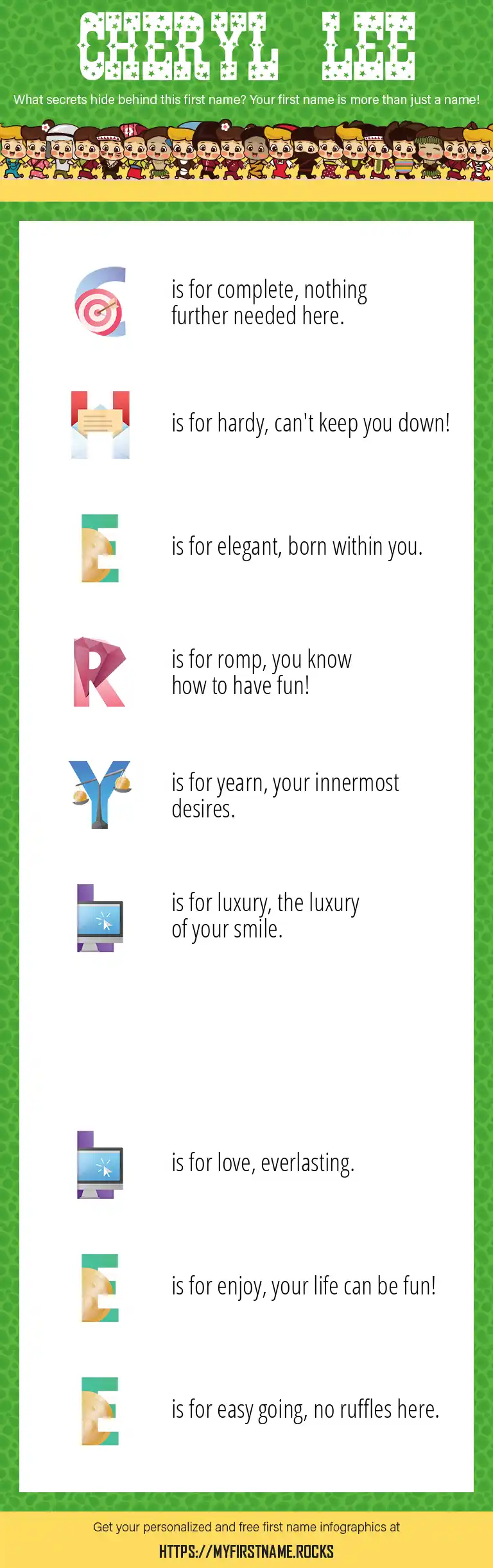 CHERYL LEE

What secrets hide behind this first name? Your first name is more than just a name!

C is for complete, nothing further needed here.

H is for hardy, can't keep you down!

E is for elegant, born within you.

R is for romp, you know how to have fun!

Y is for yearn, your innermost desires.

L is for luxury, the luxury of your smile.

L is for love, everlasting.

E is for enjoy, your life can be fun!

E is for easy going, no ruffles here.

Get your personalized and free first name infographics at

HTTPS://MYFIRSTNAME.ROCKS