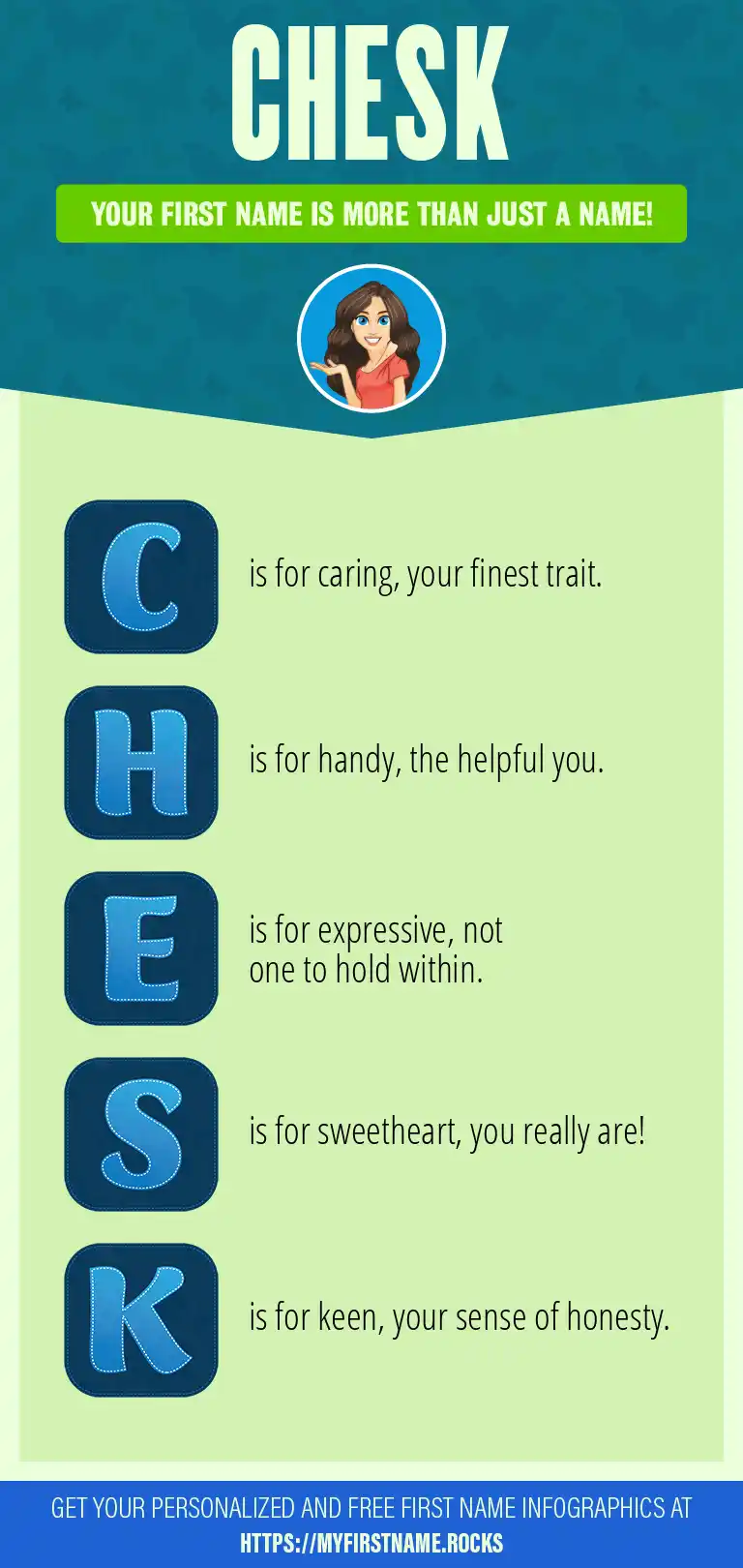 CHESK

YOUR FIRST NAME IS MORE THAN JUST A NAME!

C is for caring, your finest trait.

H is for handy, the helpful you.

E is for expressive, not one to hold within.

S is for sweetheart, you really are!

K is for keen, your sense of honesty.

GET YOUR PERSONALIZED AND FREE FIRST NAME INFOGRAPHICS AT HTTPS://MYFIRSTNAME.ROCKS