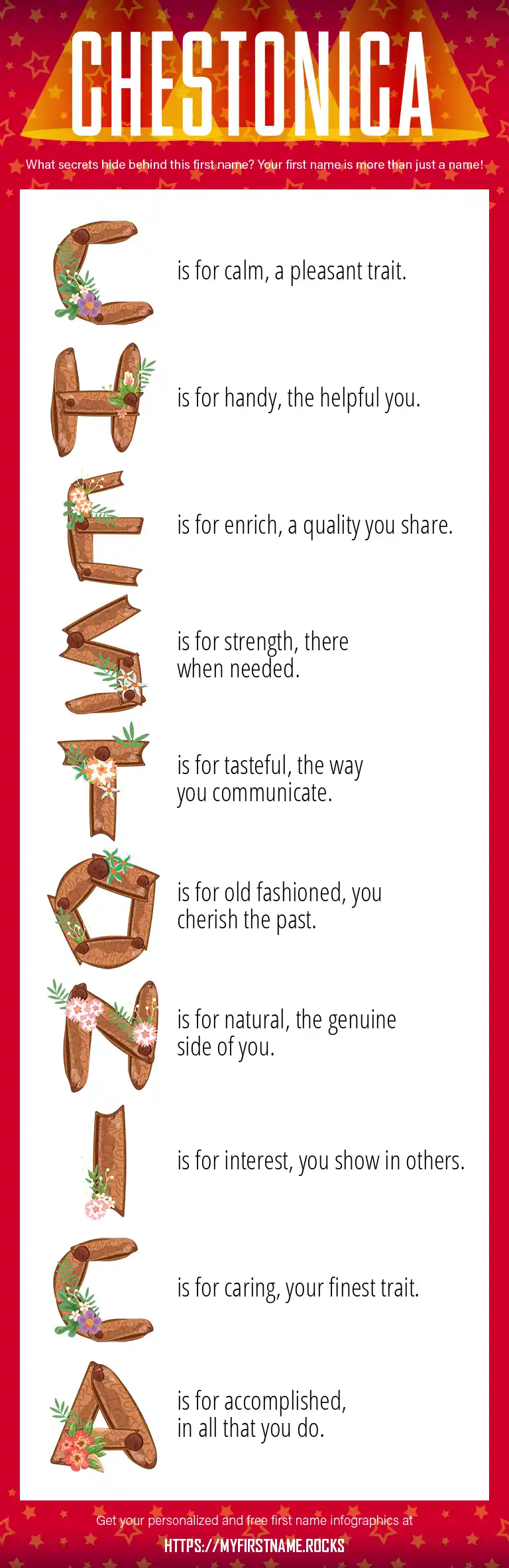 CHESTONICA

What secrets hide behind this first name? Your first name is more than just a name!

C is for calm, a pleasant trait.

H is for handy, the helpful you.

E is for enrich, a quality you share.

S is for strength, there when needed.

T is for tasteful, the way you communicate.

O is for old fashioned, you cherish the past.

N is for natural, the genuine side of you.

I is for interest, you show in others.

C is for caring, your finest trait.

A is for accomplished, in all that you do.

Get your personalized and free first name infographics at

HTTPS://MYFIRSTNAME.ROCKS