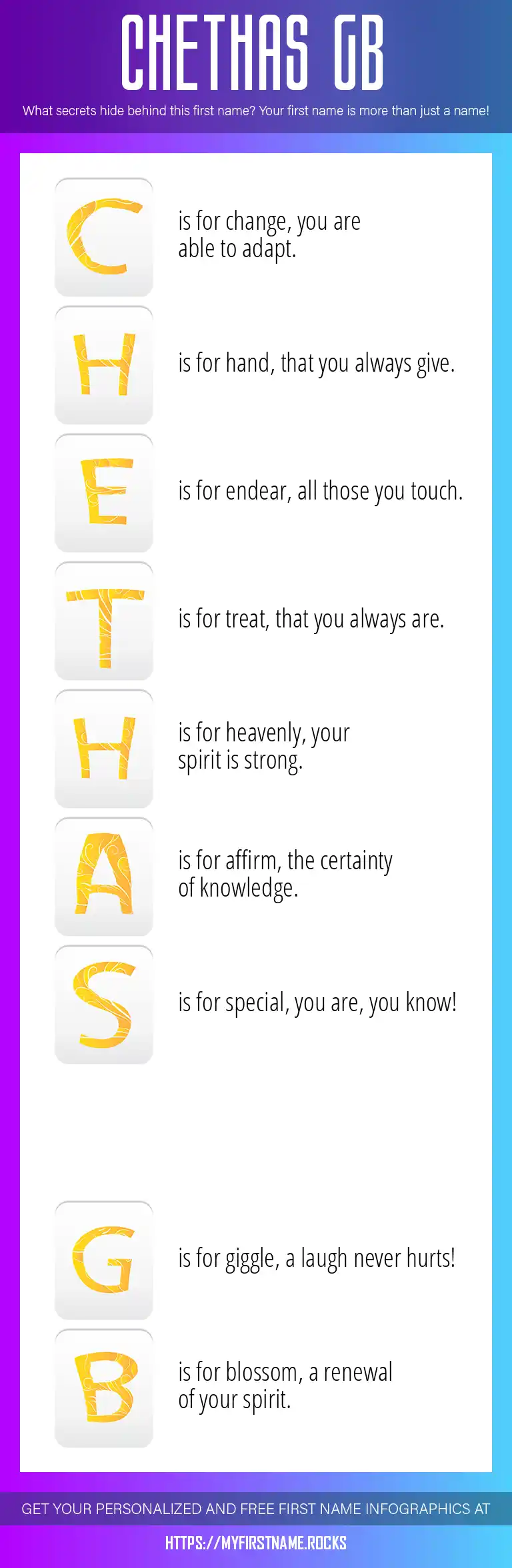 CHETHAS GB

What secrets hide behind this first name? Your first name is more than just a name!

C is for change, you are able to adapt.

H is for hand, that you always give.

E is for endear, all those you touch.

T is for treat, that you always are.

H is for heavenly, your spirit is strong.

A is for affirm, the certainty of knowledge.

S is for special, you are, you know!

G is for giggle, a laugh never hurts!

B is for blossom, a renewal of your spirit.

GET YOUR PERSONALIZED AND FREE FIRST NAME INFOGRAPHICS AT

HTTPS://MYFIRSTNAME.ROCKS