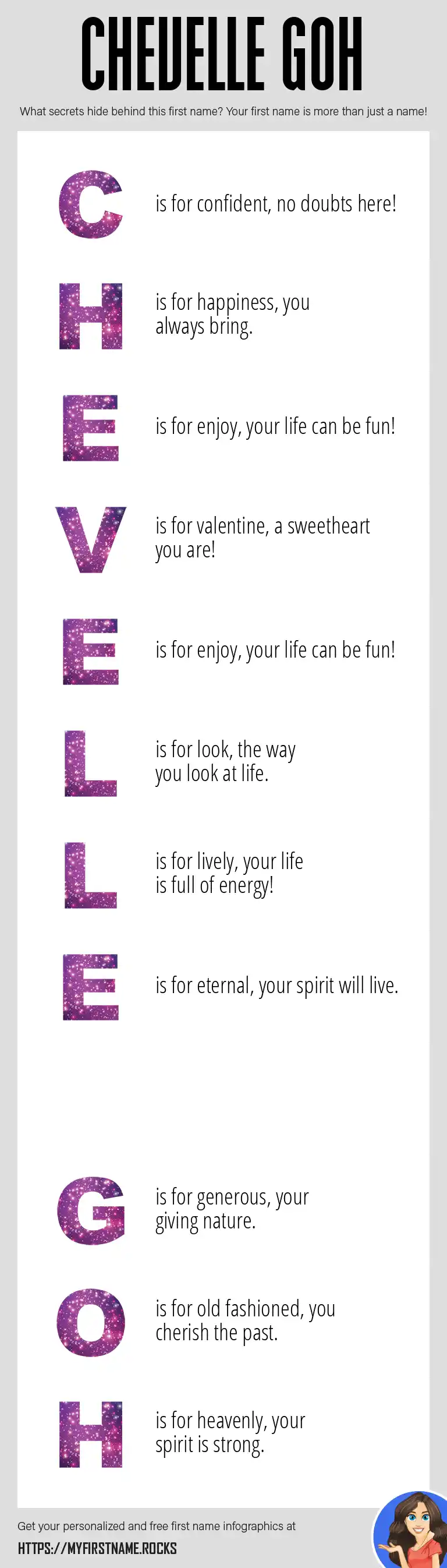 CHEVELLE GOH

What secrets hide behind this first name? Your first name is more than just a name!

C is for confident, no doubts here!

H is for happiness, you always bring.

E is for enjoy, your life can be fun!

V is for valentine, a sweetheart you are!

E is for enjoy, your life can be fun!

L is for look, the way you look at life.

L is for lively, your life is full of energy!

E is for eternal, your spirit will live.

G is for generous, your giving nature.

O is for old fashioned, you cherish the past.

H is for heavenly, your spirit is strong.

Get your personalized and free first name infographics at

HTTPS://MYFIRSTNAME.ROCKS