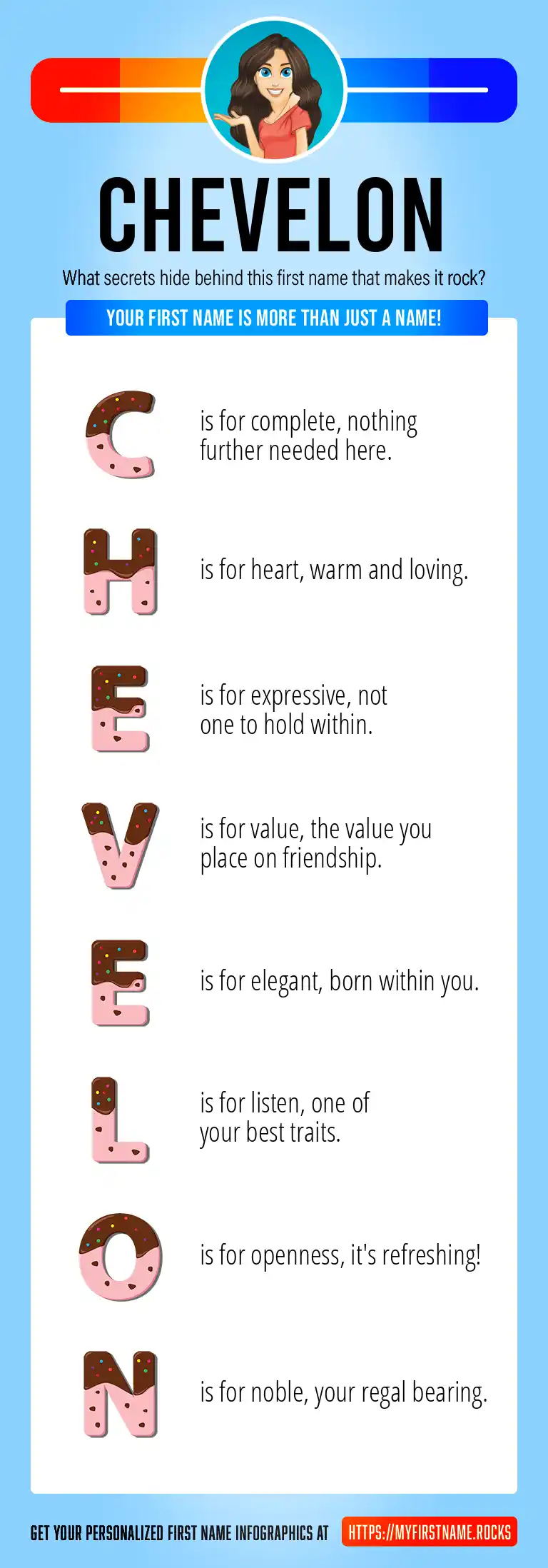 CHEVELON

What secrets hide behind this first name that makes it rock?

YOUR FIRST NAME IS MORE THAN JUST A NAME!

C is for complete, nothing further needed here.

H is for heart, warm and loving.

E is for expressive, not one to hold within.

V is for value, the value you place on friendship.

E is for elegant, born within you.

L is for listen, one of your best traits.

O is for openness, it's refreshing!

N is for noble, your regal bearing.

GET YOUR PERSONALIZED FIRST NAME INFOGRAPHICS AT HTTPS://MYFIRSTNAME.ROCKS