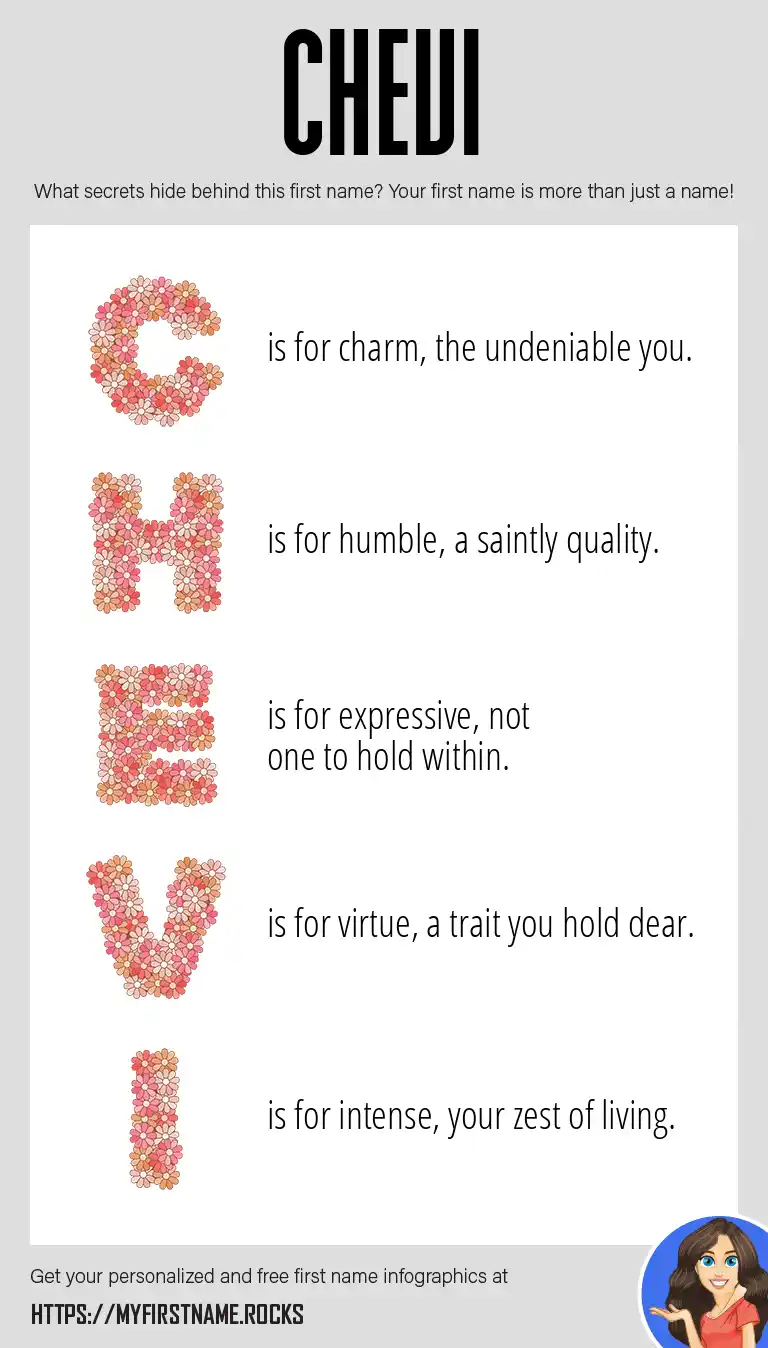 CHEVI

What secrets hide behind this first name? Your first name is more than just a name!

C is for charm, the undeniable you.

H is for humble, a saintly quality.

E is for expressive, not one to hold within.

V is for virtue, a trait you hold dear.

I is for intense, your zest of living.

Get your personalized and free first name infographics at

HTTPS://MYFIRSTNAME.ROCKS