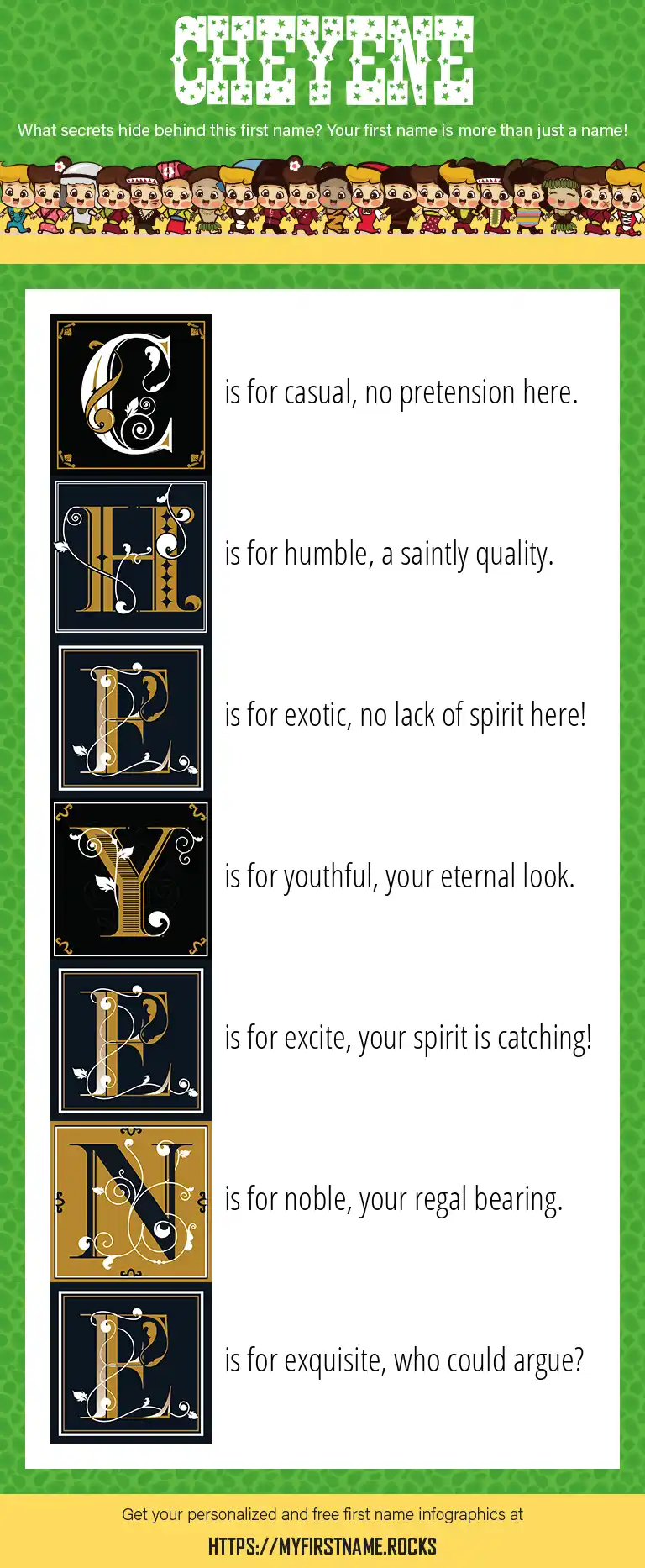 CHEYENE

What secrets hide behind this first name? Your first name is more than just a name!

C is for casual, no pretension here.

H is for humble, a saintly quality.

E is for exotic, no lack of spirit here!

Y is for youthful, your eternal look.

E is for excite, your spirit is catching!

N is for noble, your regal bearing.

E is for exquisite, who could argue?

Get your personalized and free first name infographics at

HTTPS://MYFIRSTNAME.ROCKS