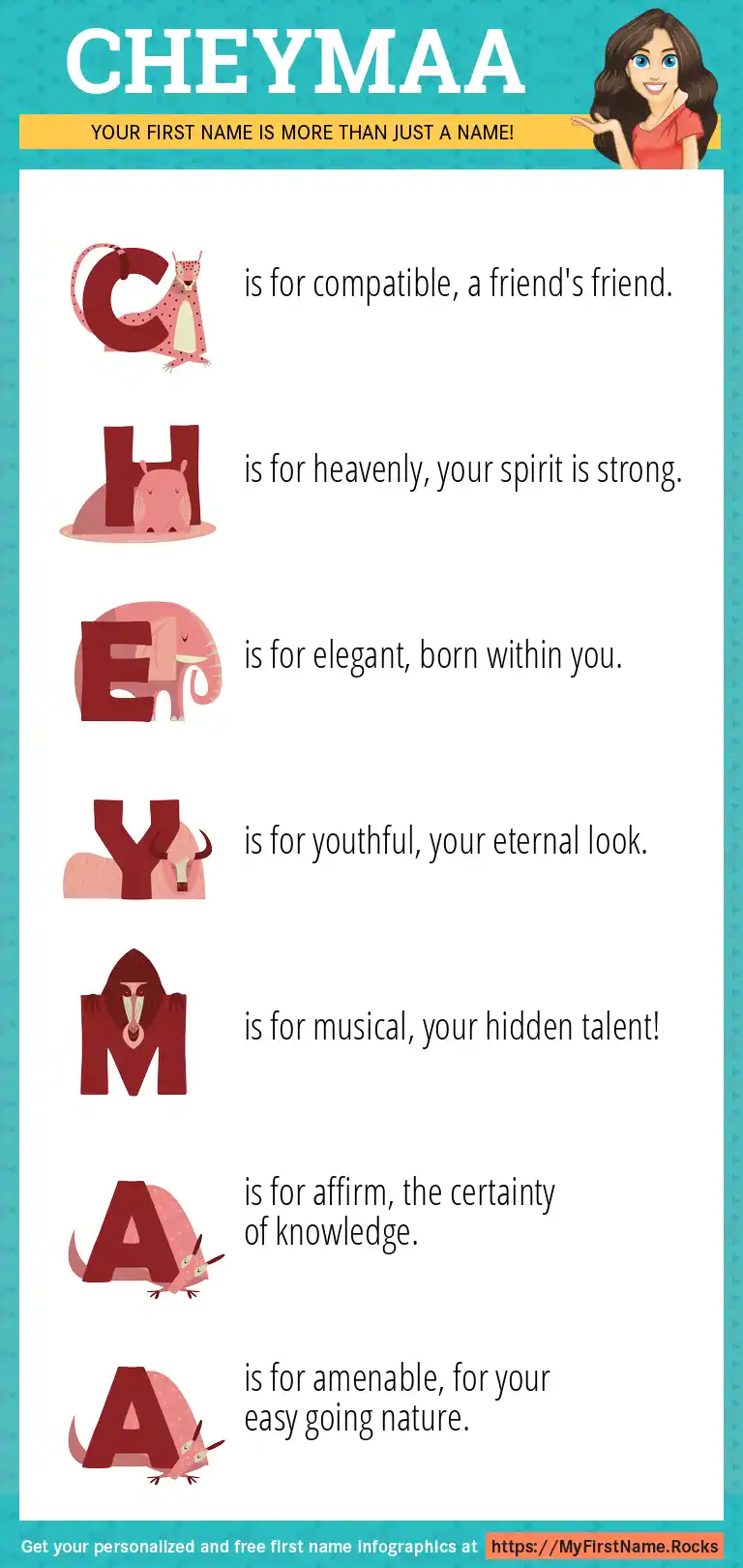 CHEYMAA

YOUR FIRST NAME IS MORE THAN JUST A NAME!

C is for compatible, a friend's friend.

H is for heavenly, your spirit is strong.

E is for elegant, born within you.

Y is for youthful, your eternal look.

M is for musical, your hidden talent!

A is for affirm, the certainty of knowledge.

A is for amenable, for your easy going nature.

Get your personalized and free first name infographics at https://MyFirstName.Rocks