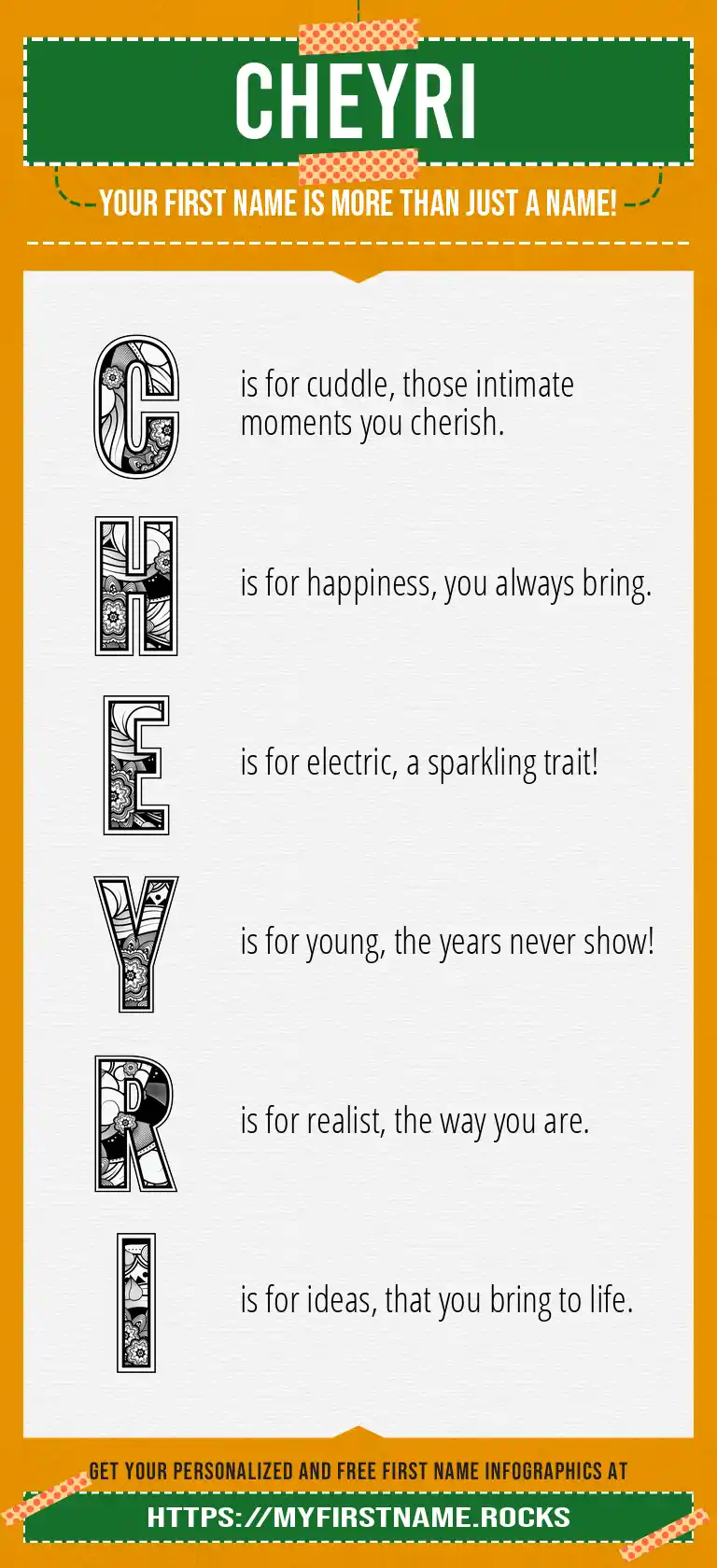 CHEYRI

YOUR FIRST NAME IS MORE THAN JUST A NAME!

C is for cuddle, those intimate moments you cherish.

H is for happiness, you always bring.

E is for electric, a sparkling trait!

Y is for young, the years never show!

R is for realist, the way you are.

I is for ideas, that you bring to life.

GET YOUR PERSONALIZED AND FREE FIRST NAME INFOGRAPHICS AT

HTTPS://MYFIRSTNAME.ROCKS