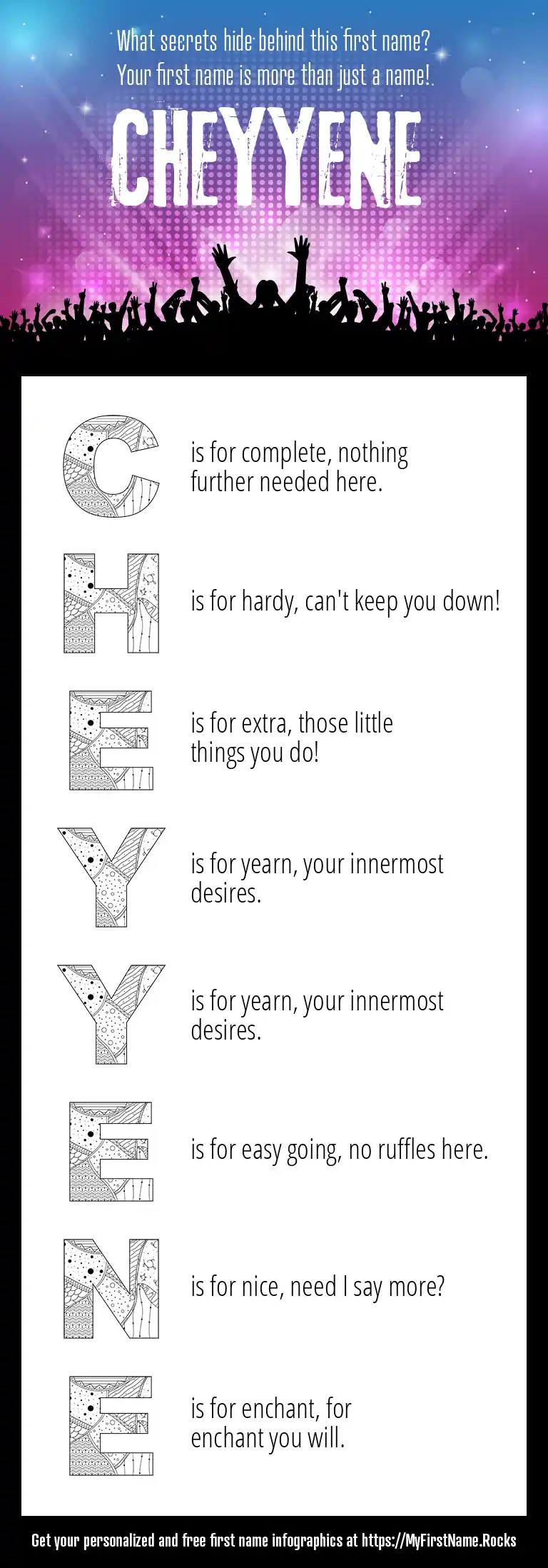 What secrets hide behind this first name?
Your first name is more than just a name!

CHEYYENE

C is for complete, nothing further needed here.

H is for hardy, can't keep you down!

E is for extra, those little things you do!

Y is for yearn, your innermost desires.

Y is for yearn, your innermost desires.

E is for easy going, no ruffles here.

N is for nice, need I say more?

E is for enchant, for enchant you will.

Get your personalized and free first name infographics at https://MyFirstName.Rocks