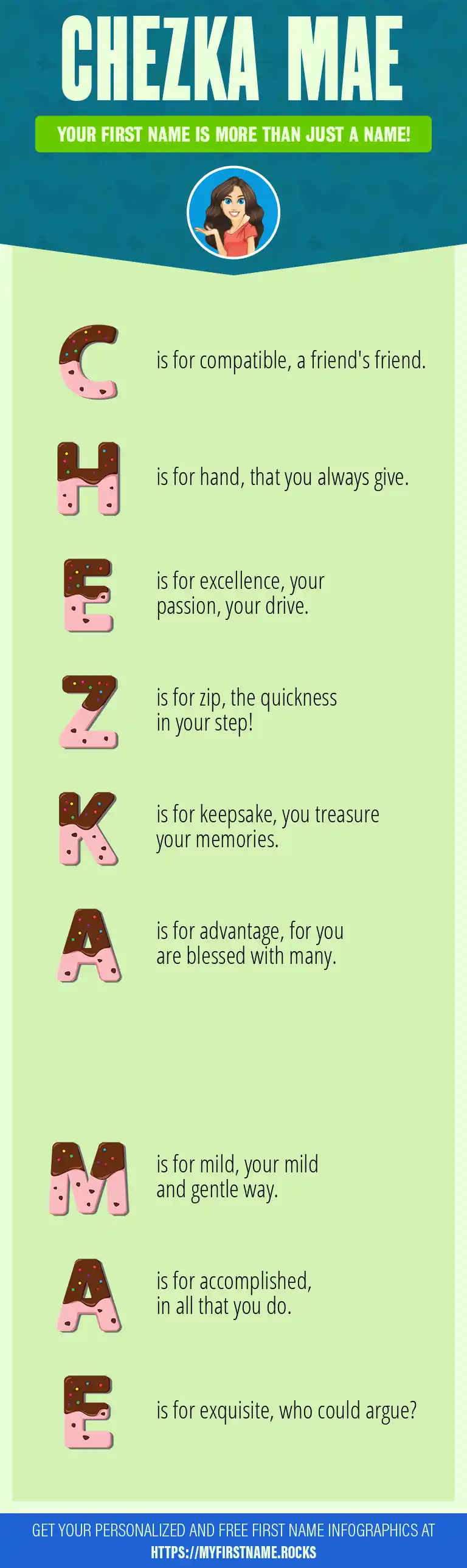 CHEZKA MAE

YOUR FIRST NAME IS MORE THAN JUST A NAME!

C is for compatible, a friend's friend.

H is for hand, that you always give.

E is for excellence, your passion, your drive.

Z is for zip, the quickness in your step!

K is for keepsake, you treasure your memories.

A is for advantage, for you are blessed with many.

M is for mild, your mild and gentle way.

A is for accomplished, in all that you do.

E is for exquisite, who could argue?

GET YOUR PERSONALIZED AND FREE FIRST NAME INFOGRAPHICS AT
HTTPS://MYFIRSTNAME.ROCKS