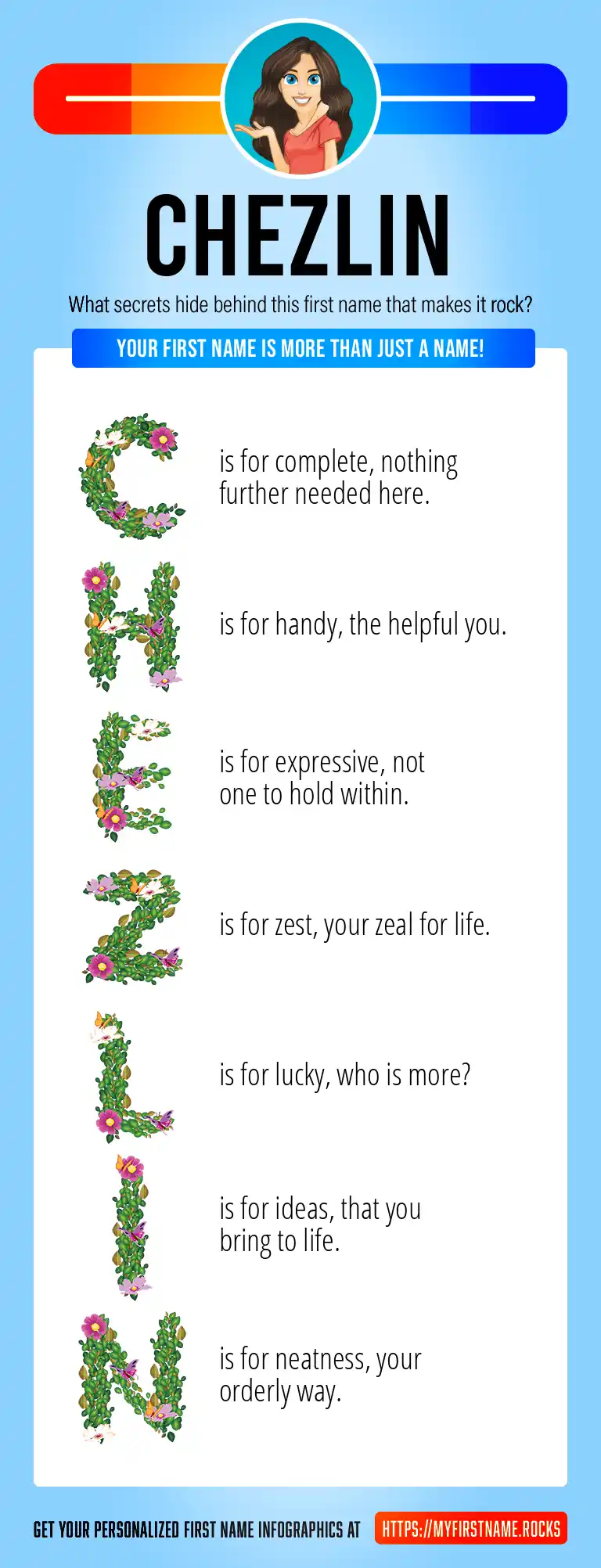 CHEZLIN

What secrets hide behind this first name that makes it rock?

YOUR FIRST NAME IS MORE THAN JUST A NAME!

C is for complete, nothing further needed here.

H is for handy, the helpful you.

E is for expressive, not one to hold within.

Z is for zest, your zeal for life.

L is for lucky, who is more?

I is for ideas, that you bring to life.

N is for neatness, your orderly way.

GET YOUR PERSONALIZED FIRST NAME INFOGRAPHICS AT HTTPS://MYFIRSTNAME.ROCKS