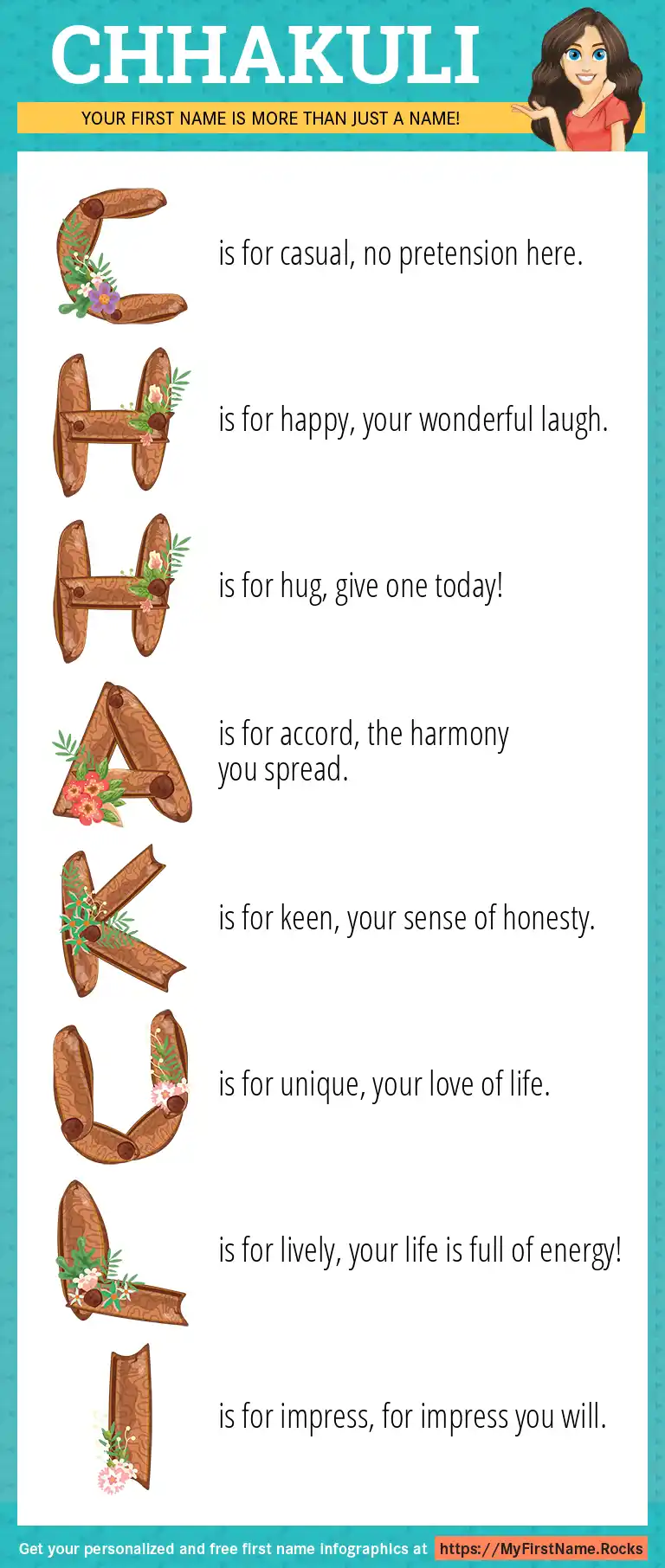 CHHAKULI

YOUR FIRST NAME IS MORE THAN JUST A NAME!

C is for casual, no pretension here.

H is for happy, your wonderful laugh.

H is for hug, give one today!

A is for accord, the harmony you spread.

K is for keen, your sense of honesty.

U is for unique, your love of life.

L is for lively, your life is full of energy!

I is for impress, for impress you will.

Get your personalized and free first name infographics at https://MyFirstName.Rocks