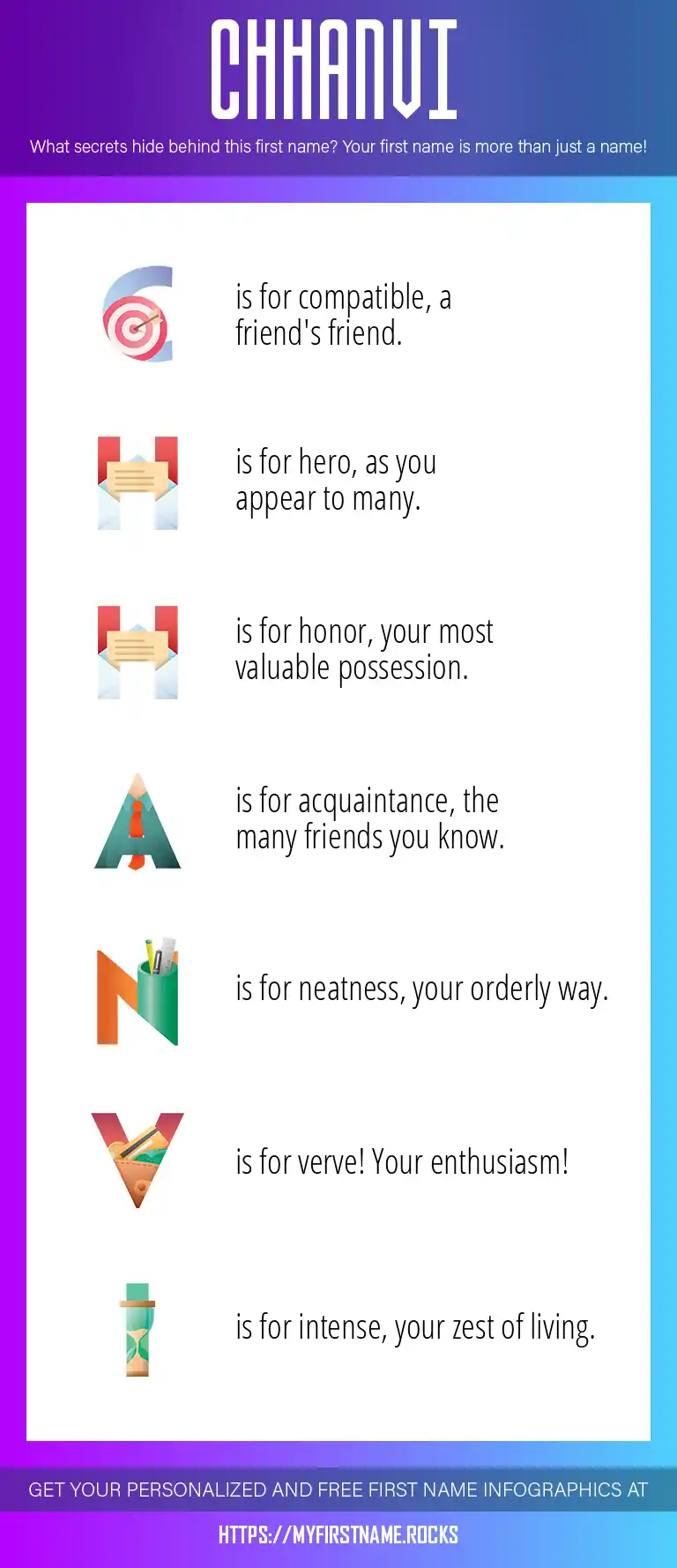 CHHANVI

What secrets hide behind this first name? Your first name is more than just a name!

C is for compatible, a friend's friend.

H is for hero, as you appear to many.

H is for honor, your most valuable possession.

A is for acquaintance, the many friends you know.

N is for neatness, your orderly way.

V is for verve! Your enthusiasm!

I is for intense, your zest of living.

GET YOUR PERSONALIZED AND FREE FIRST NAME INFOGRAPHICS AT

HTTPS://MYFIRSTNAME.ROCKS